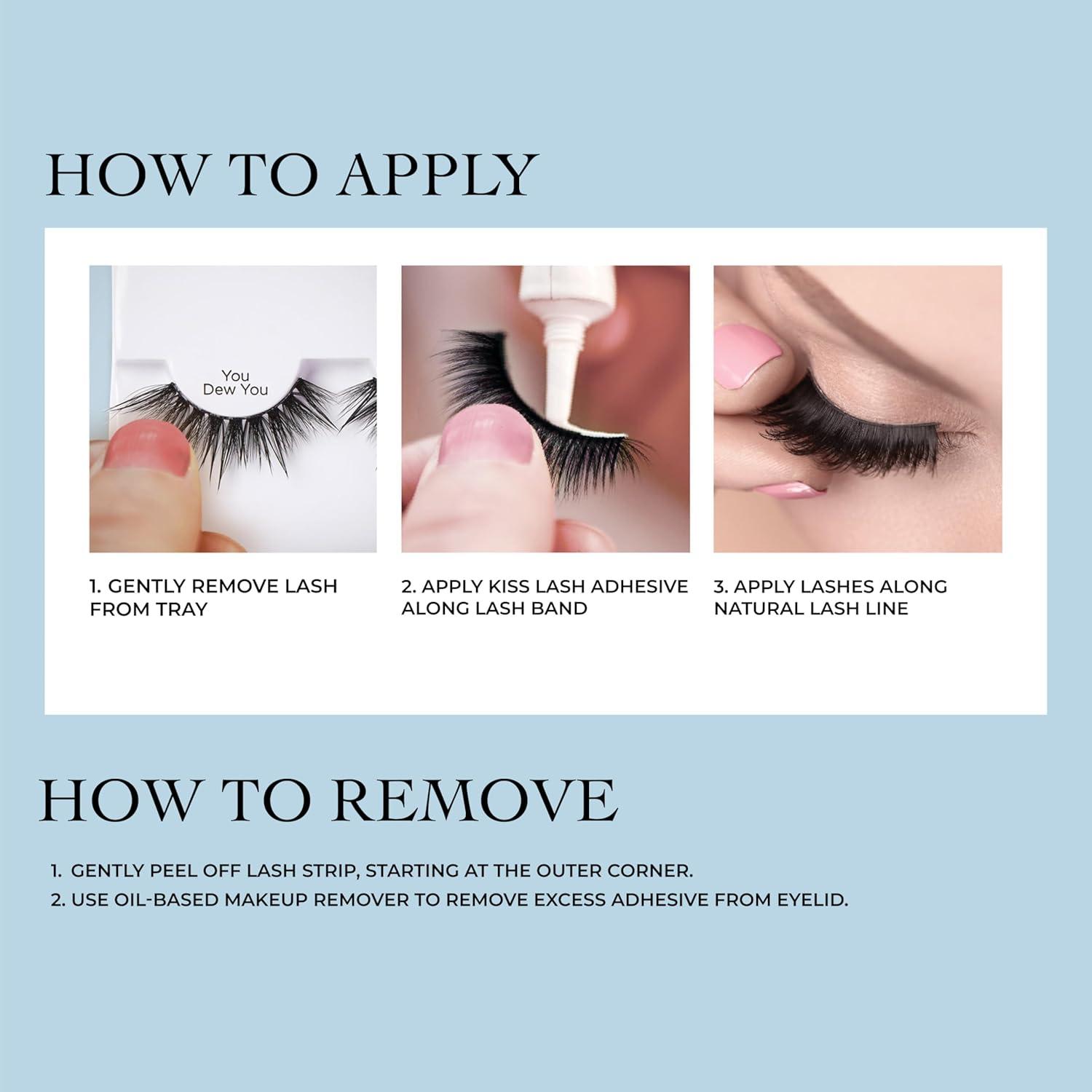 HOW TO APPLY

You Dew You

1. GENTLY REMOVE LASH FROM TRAY

2. APPLY KISS LASH ADHESIVE ALONG LASH BAND

3. APPLY LASHES ALONG NATURAL LASH LINE

HOW TO REMOVE

1. GENTLY PEEL OFF LASH STRIP, STARTING AT THE OUTER CORNER.
2. USE OIL-BASED MAKEUP REMOVER TO REMOVE EXCESS ADHESIVE FROM EYELID.