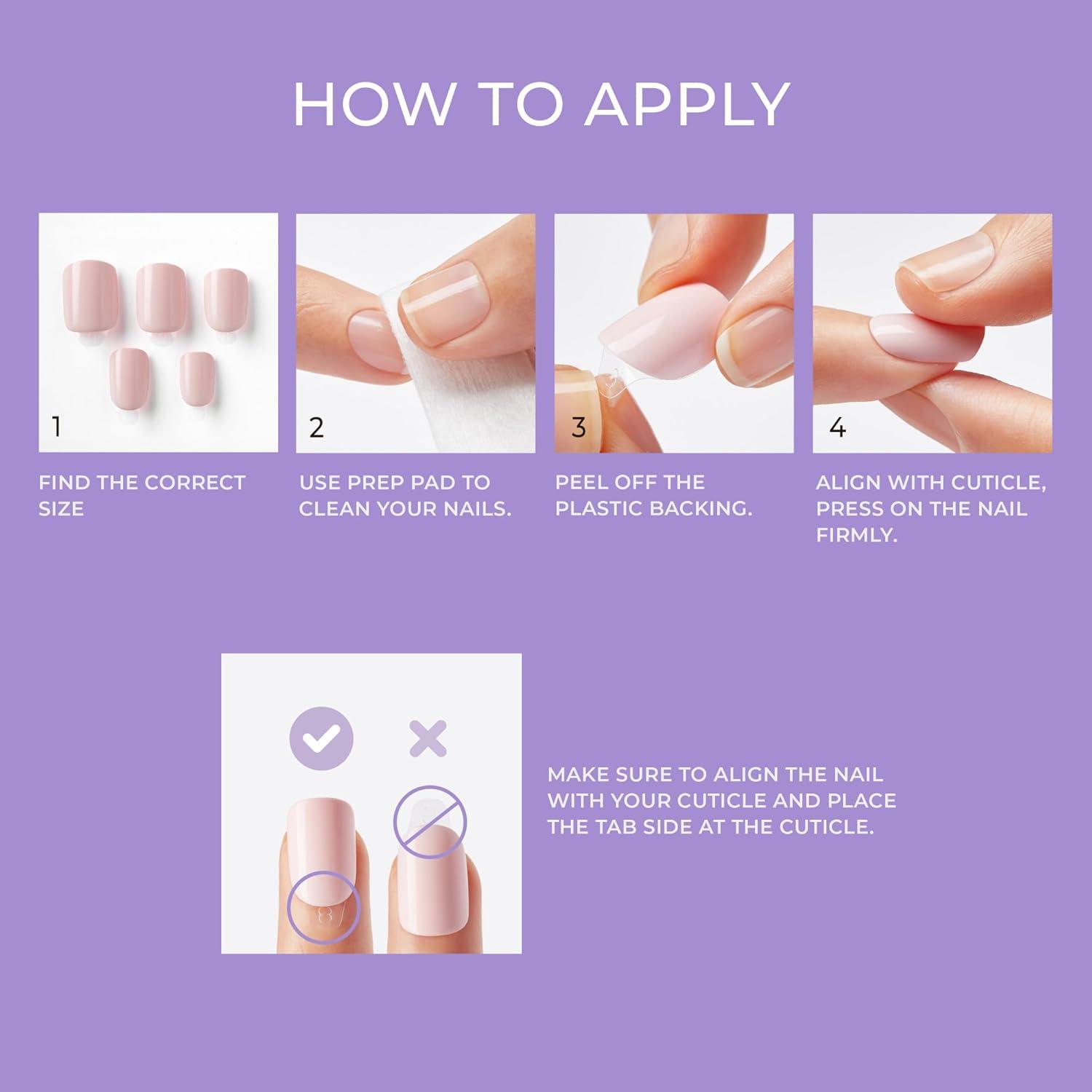 HOW TO APPLY

1

FIND THE CORRECT SIZE

2

USE PREP PAD TO CLEAN YOUR NAILS.

3

PEEL OFF THE PLASTIC BACKING.

4

ALIGN WITH CUTICLE, PRESS ON THE NAIL FIRMLY.

MAKE SURE TO ALIGN THE NAIL WITH YOUR CUTICLE AND PLACE THE TAB SIDE AT THE CUTICLE.