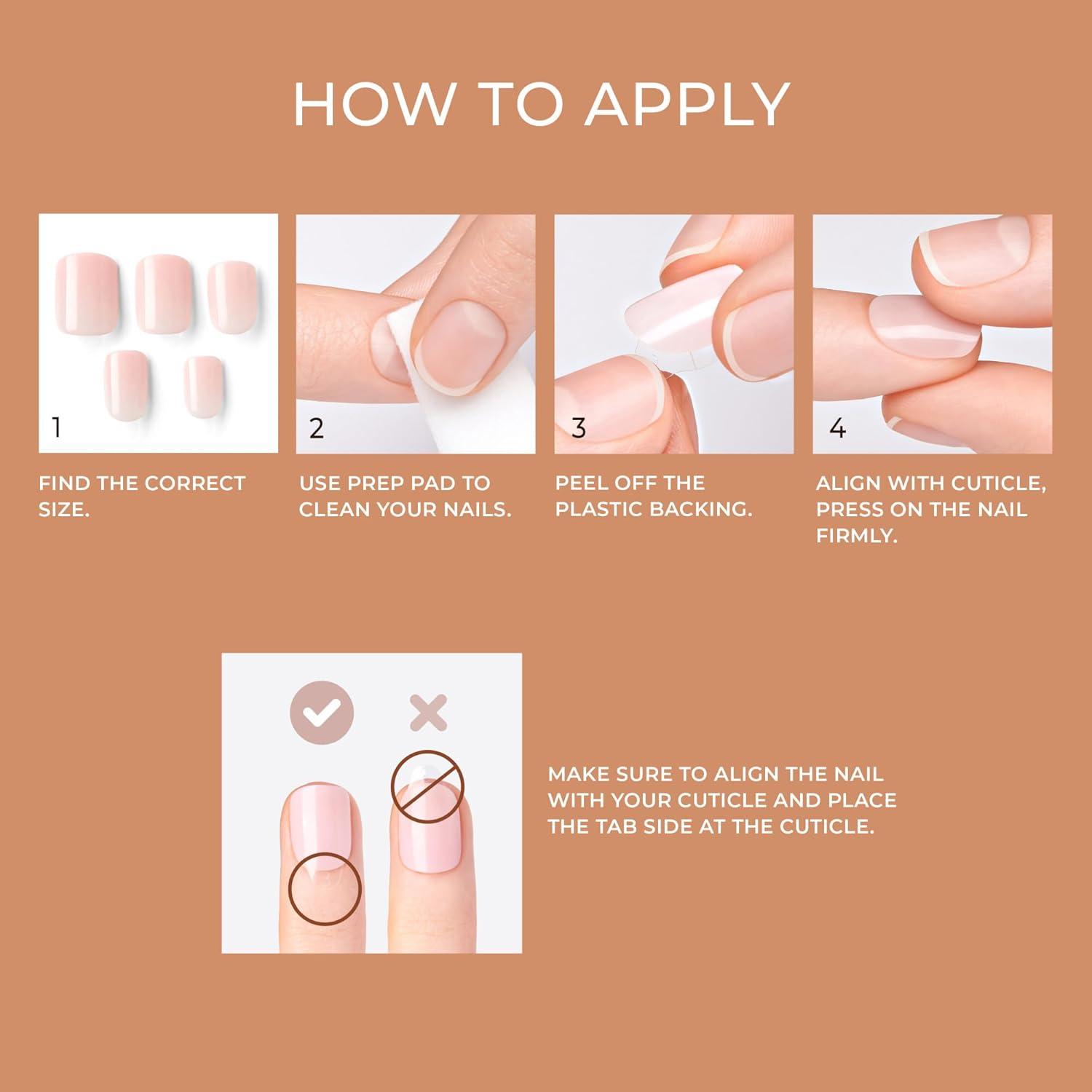 HOW TO APPLY

1

FIND THE CORRECT SIZE.

2

USE PREP PAD TO CLEAN YOUR NAILS.

3

PEEL OFF THE PLASTIC BACKING.

4

ALIGN WITH CUTICLE, PRESS ON THE NAIL FIRMLY.

MAKE SURE TO ALIGN THE NAIL WITH YOUR CUTICLE AND PLACE THE TAB SIDE AT THE CUTICLE.