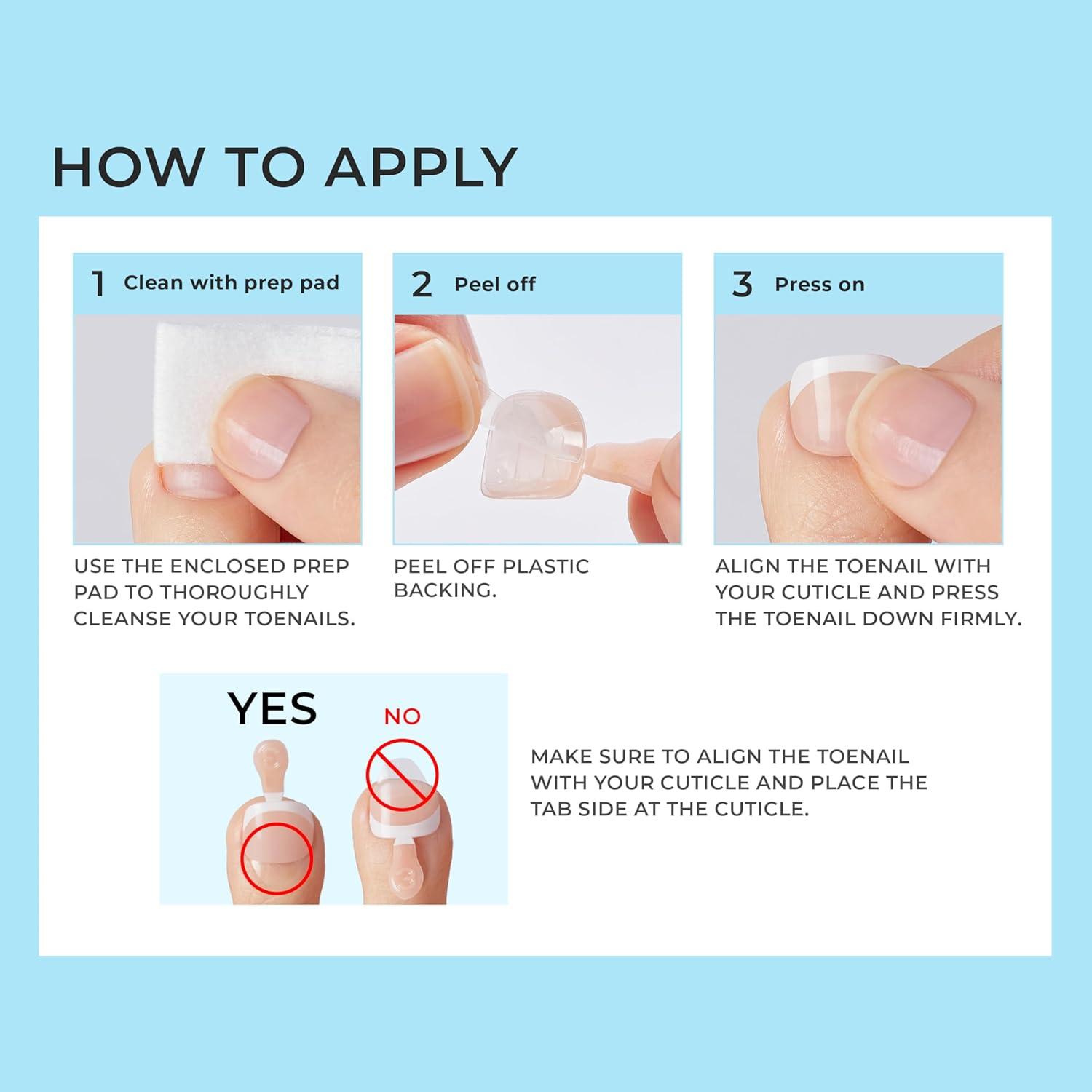 HOW TO APPLY

1 Clean with prep pad

USE THE ENCLOSED PREP PAD TO THOROUGHLY CLEANSE YOUR TOENAILS.

2 Peel off

PEEL OFF PLASTIC BACKING.

3 Press on

ALIGN THE TOENAIL WITH YOUR CUTICLE AND PRESS THE TOENAIL DOWN FIRMLY.

YES

NO

MAKE SURE TO ALIGN THE TOENAIL WITH YOUR CUTICLE AND PLACE THE TAB SIDE AT THE CUTICLE.