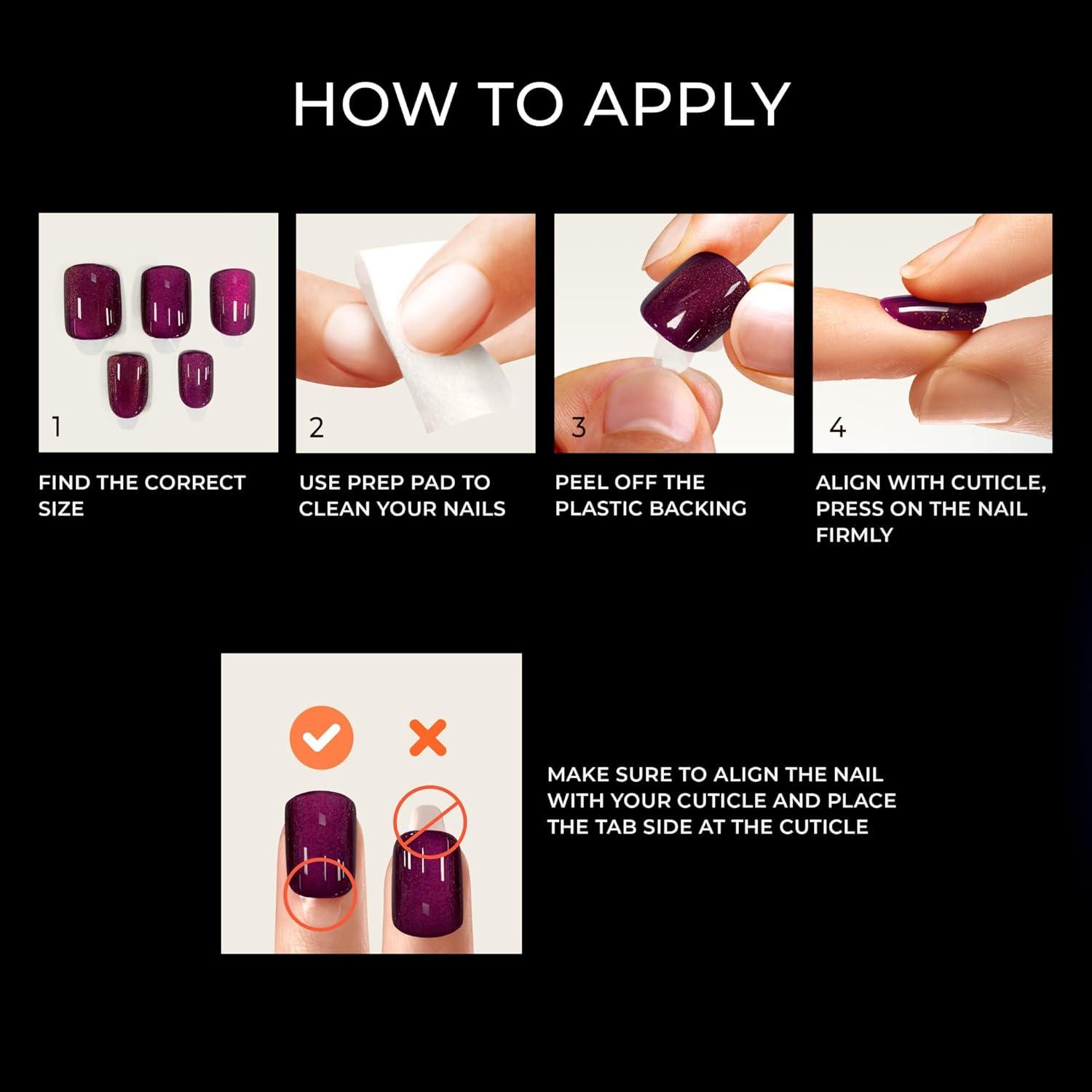 HOW TO APPLY

1

FIND THE CORRECT SIZE

2

USE PREP PAD TO CLEAN YOUR NAILS

3

PEEL OFF THE PLASTIC BACKING

4

ALIGN WITH CUTICLE, PRESS ON THE NAIL FIRMLY

MAKE SURE TO ALIGN THE NAIL WITH YOUR CUTICLE AND PLACE THE TAB SIDE AT THE CUTICLE