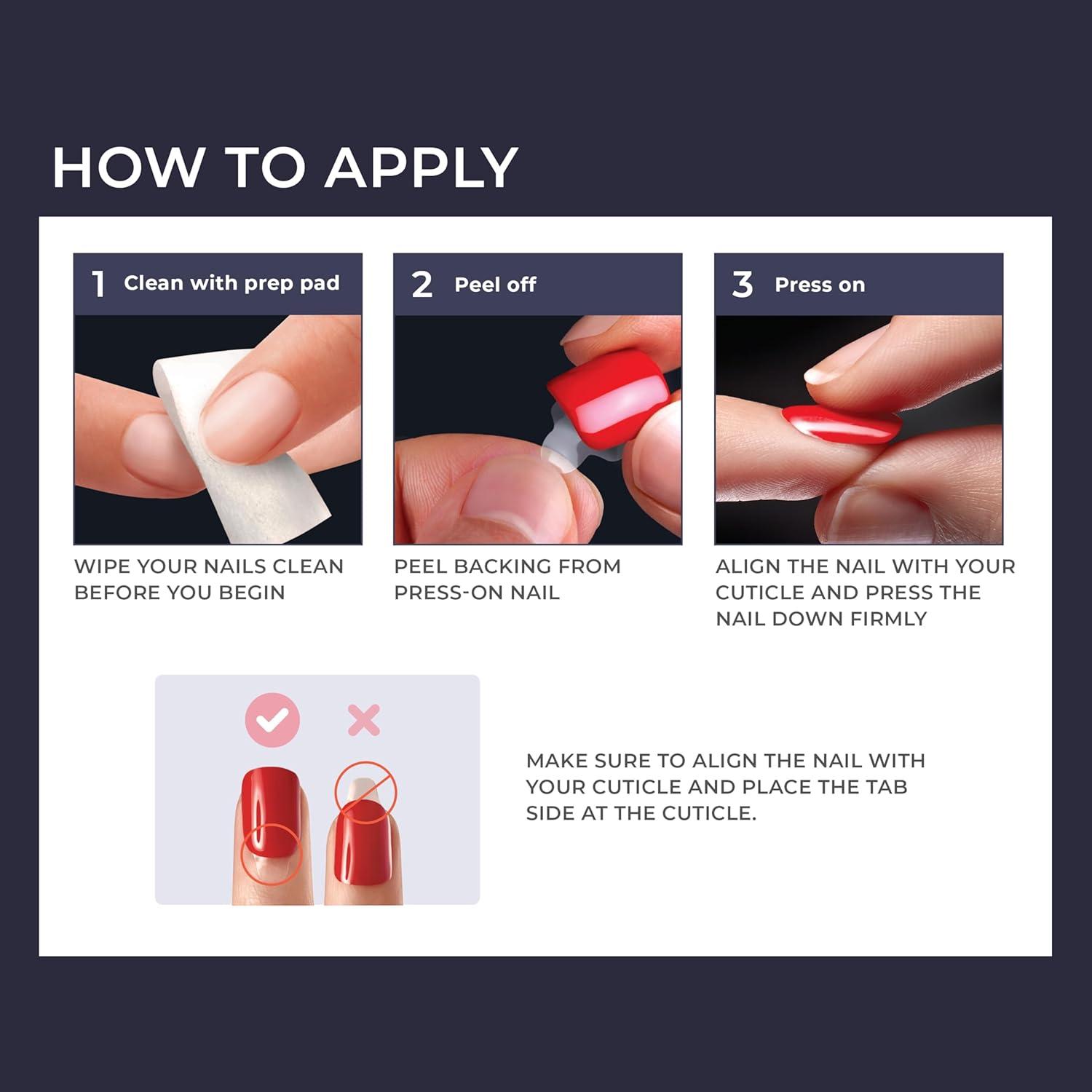 HOW TO APPLY

1 Clean with prep pad

WIPE YOUR NAILS CLEAN BEFORE YOU BEGIN

2 Peel off

PEEL BACKING FROM PRESS-ON NAIL

3 Press on

ALIGN THE NAIL WITH YOUR CUTICLE AND PRESS THE NAIL DOWN FIRMLY

MAKE SURE TO ALIGN THE NAIL WITH YOUR CUTICLE AND PLACE THE TAB SIDE AT THE CUTICLE.