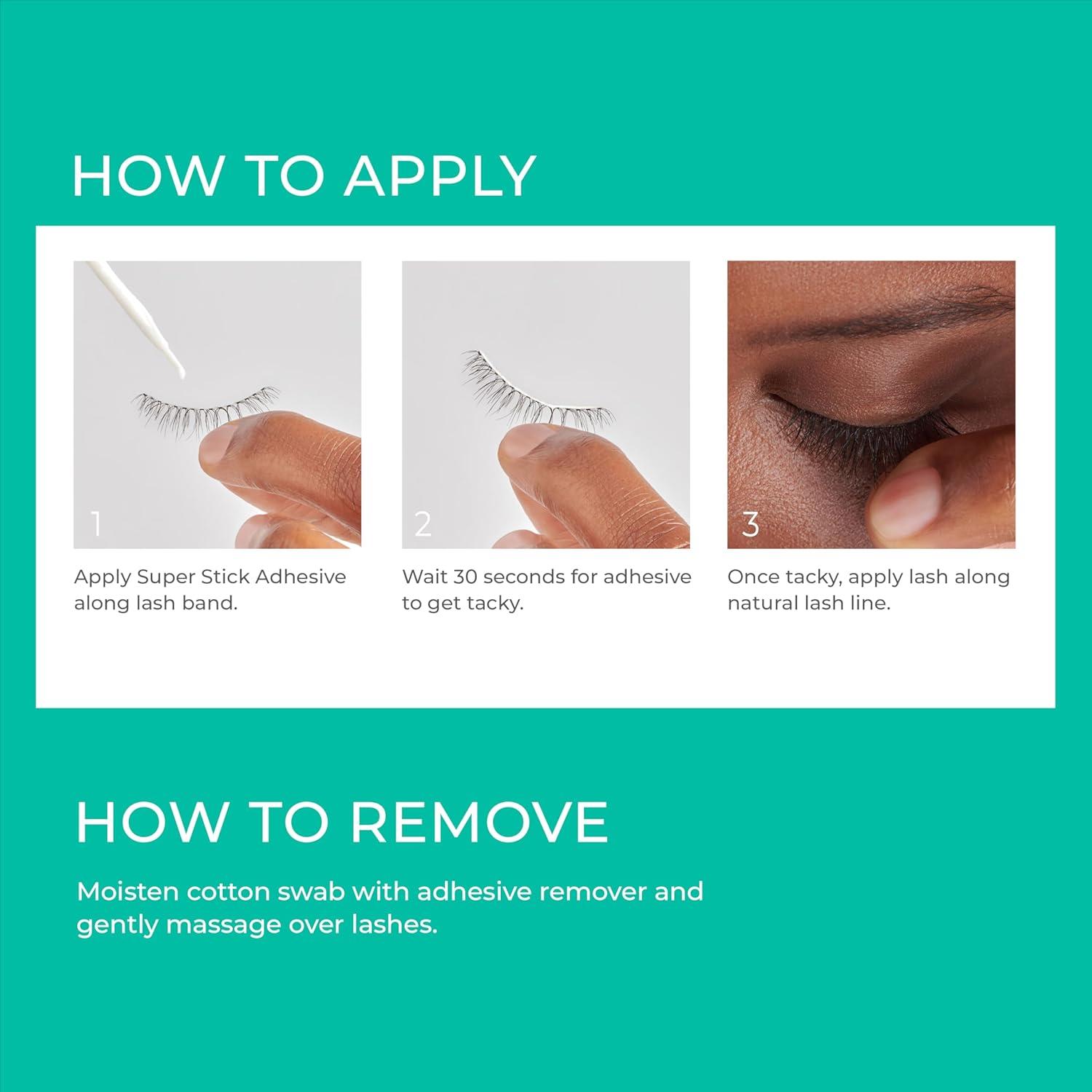 HOW TO APPLY

1

Apply Super Stick Adhesive along lash band.

2

Wait 30 seconds for adhesive to get tacky.

3

Once tacky, apply lash along natural lash line.

HOW TO REMOVE

Moisten cotton swab with adhesive remover and gently massage over lashes.