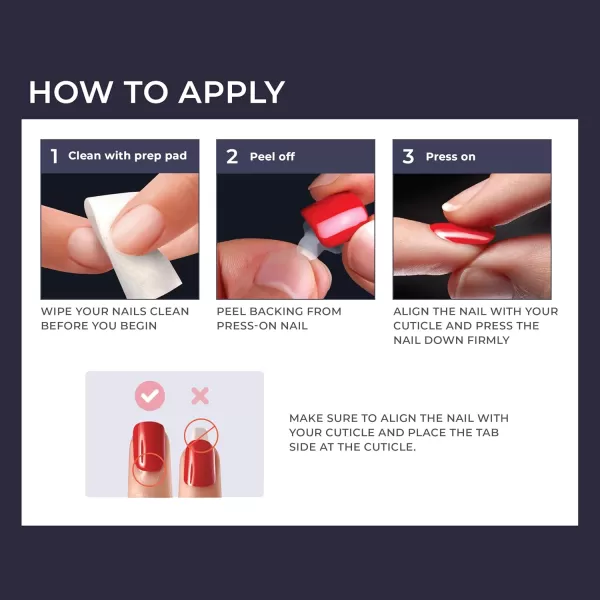 HOW TO APPLY

1 Clean with prep pad

WIPE YOUR NAILS CLEAN BEFORE YOU BEGIN

2 Peel off

PEEL BACKING FROM PRESS-ON NAIL

3 Press on

ALIGN THE NAIL WITH YOUR CUTICLE AND PRESS THE NAIL DOWN FIRMLY

MAKE SURE TO ALIGN THE NAIL WITH YOUR CUTICLE AND PLACE THE TAB SIDE AT THE CUTICLE.