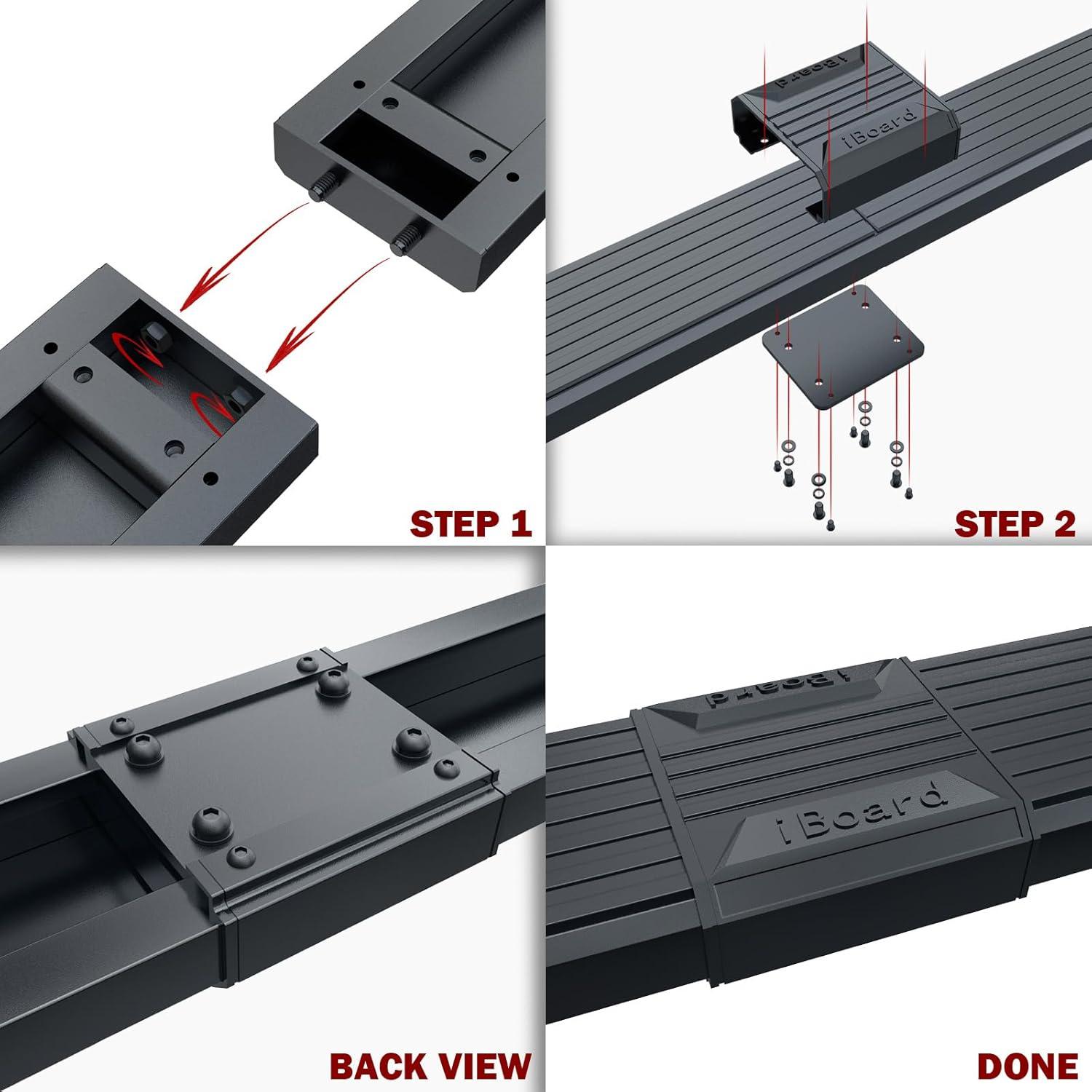 STEP 1

iBoard
iBoard

STEP 2

BACK VIEW

iBoard
iBoard

DONE