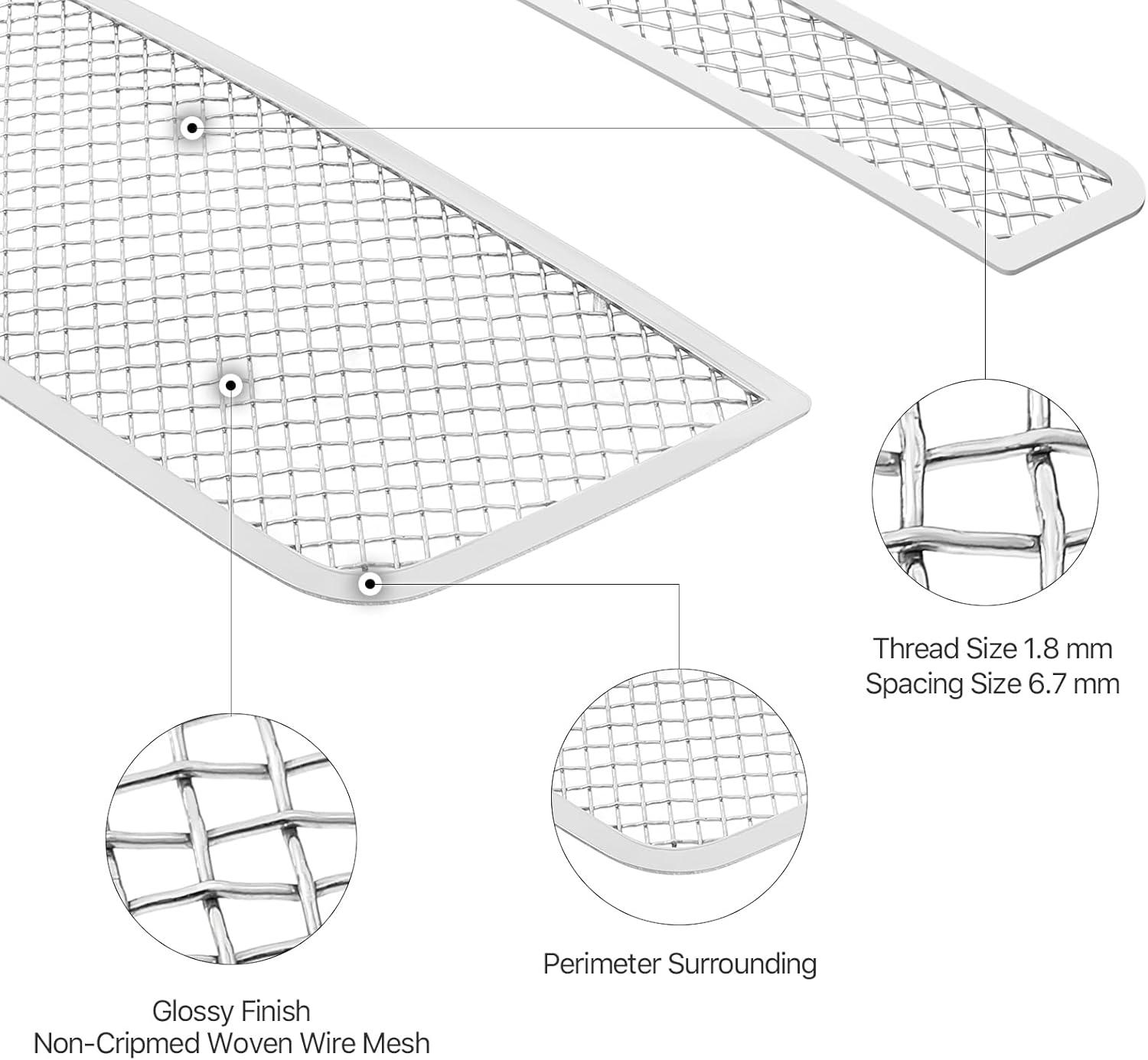 Thread Size 1.8 mm
Spacing Size 6.7 mm

Perimeter Surrounding

Glossy Finish
Non-Cripmed Woven Wire Mesh