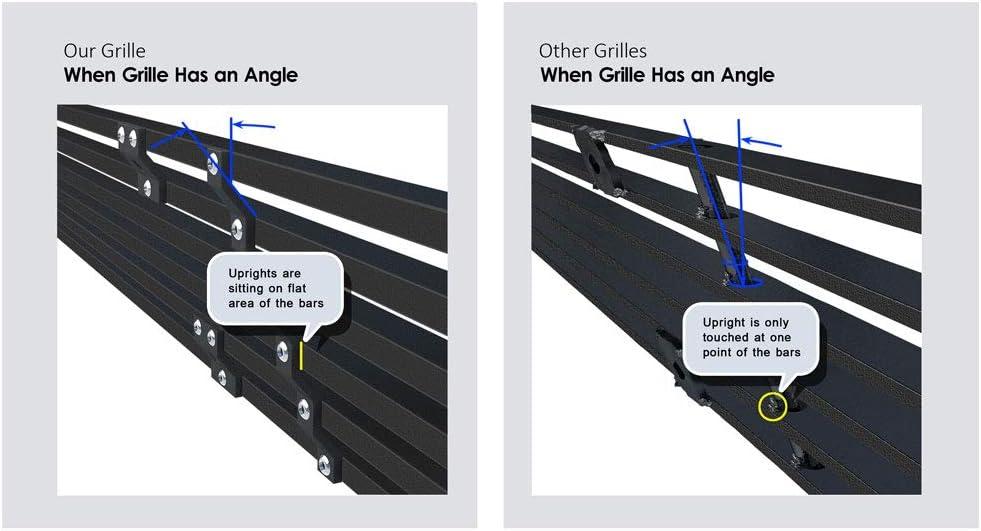 Our Grille
**When Grille Has an Angle**

Uprights are sitting on flat area of the bars

Other Grilles
**When Grille Has an Angle**

Upright is only touched at one point of the bars