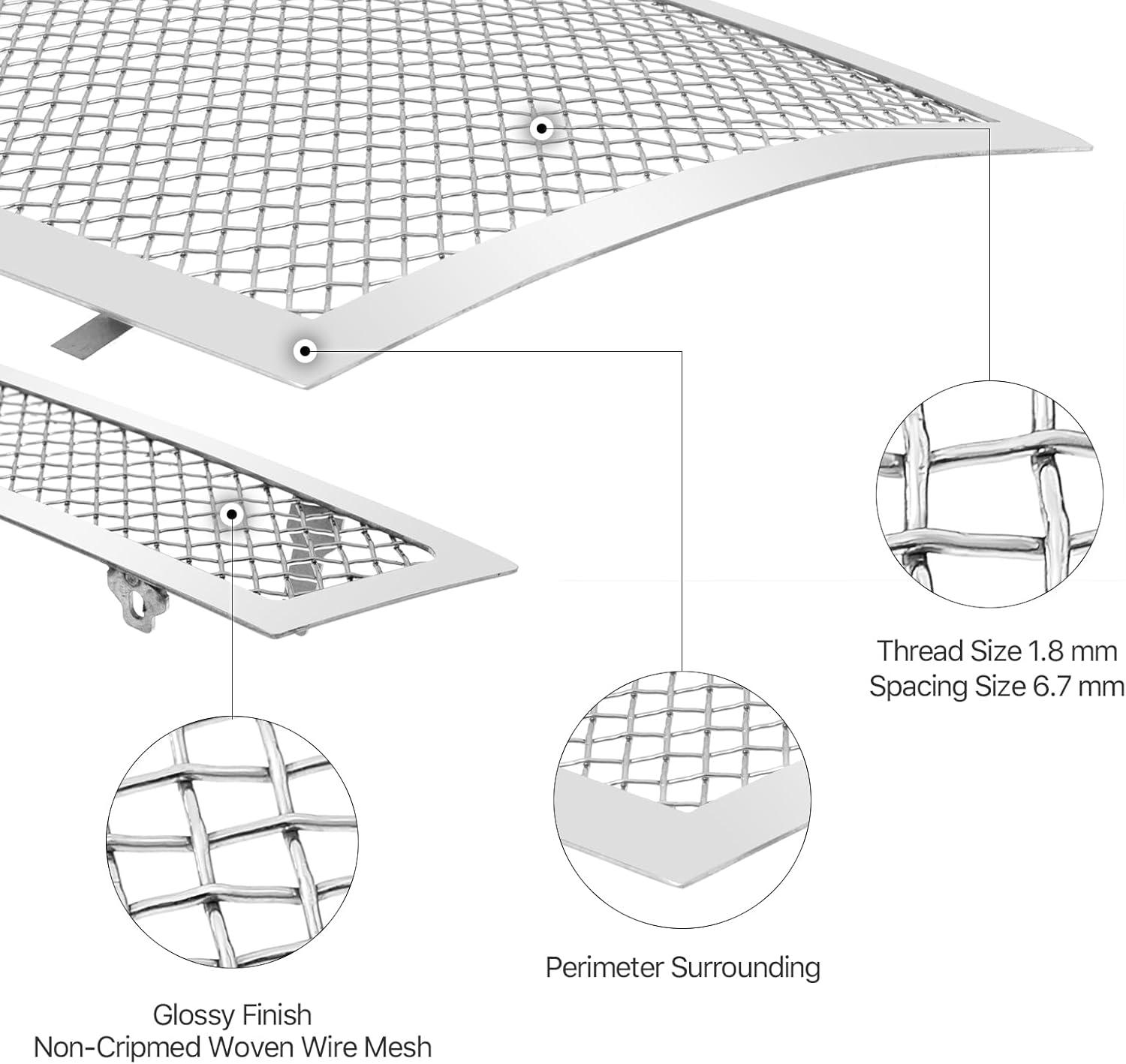 Thread Size 1.8 mm
Spacing Size 6.7 mm

Perimeter Surrounding

Glossy Finish
Non-Cripmed Woven Wire Mesh