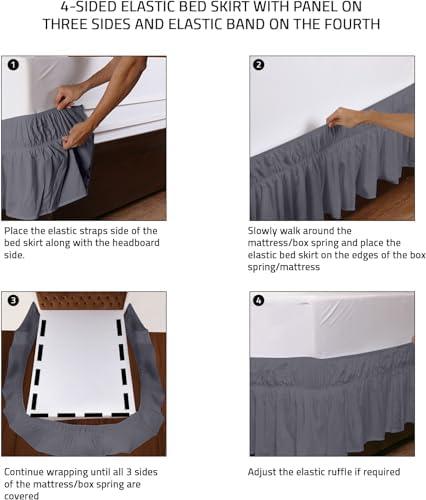 4-SIDED ELASTIC BED SKIRT WITH PANEL ON THREE SIDES AND ELASTIC BAND ON THE FOURTH

1

Place the elastic straps side of the bed skirt along with the headboard side.

2

Slowly walk around the mattress/box spring and place the elastic bed skirt on the edges of the box spring/mattress

3

Continue wrapping until all 3 sides of the mattress/box spring are covered

4

Adjust the elastic ruffle if required