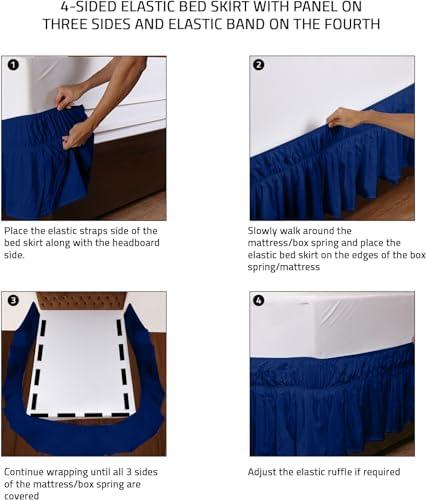 4-SIDED ELASTIC BED SKIRT WITH PANEL ON THREE SIDES AND ELASTIC BAND ON THE FOURTH

1

Place the elastic straps side of the bed skirt along with the headboard side.

2

Slowly walk around the mattress/box spring and place the elastic bed skirt on the edges of the box spring/mattress

3

Continue wrapping until all 3 sides of the mattress/box spring are covered

4

Adjust the elastic ruffle if required