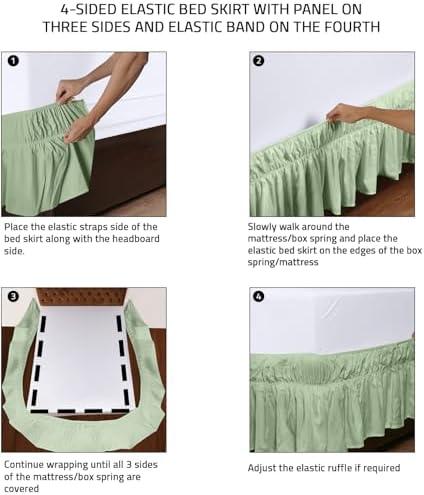 4-SIDED ELASTIC BED SKIRT WITH PANEL ON THREE SIDES AND ELASTIC BAND ON THE FOURTH

1

Place the elastic straps side of the bed skirt along with the headboard side.

2

Slowly walk around the mattress/box spring and place the elastic bed skirt on the edges of the box spring/mattress

3

Continue wrapping until all 3 sides of the mattress/box spring are covered

4

Adjust the elastic ruffle if required