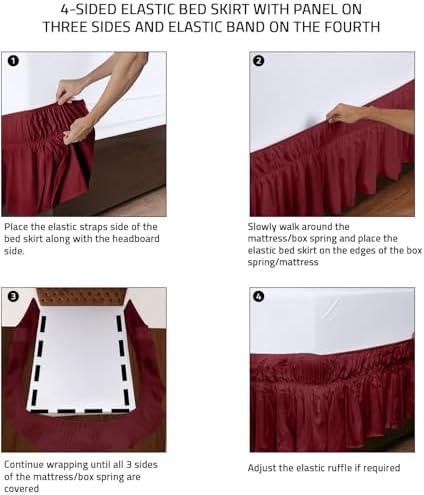 4-SIDED ELASTIC BED SKIRT WITH PANEL ON THREE SIDES AND ELASTIC BAND ON THE FOURTH

1

Place the elastic straps side of the bed skirt along with the headboard side.

2

Slowly walk around the mattress/box spring and place the elastic bed skirt on the edges of the box spring/mattress

3

Continue wrapping until all 3 sides of the mattress/box spring are covered

4

Adjust the elastic ruffle if required