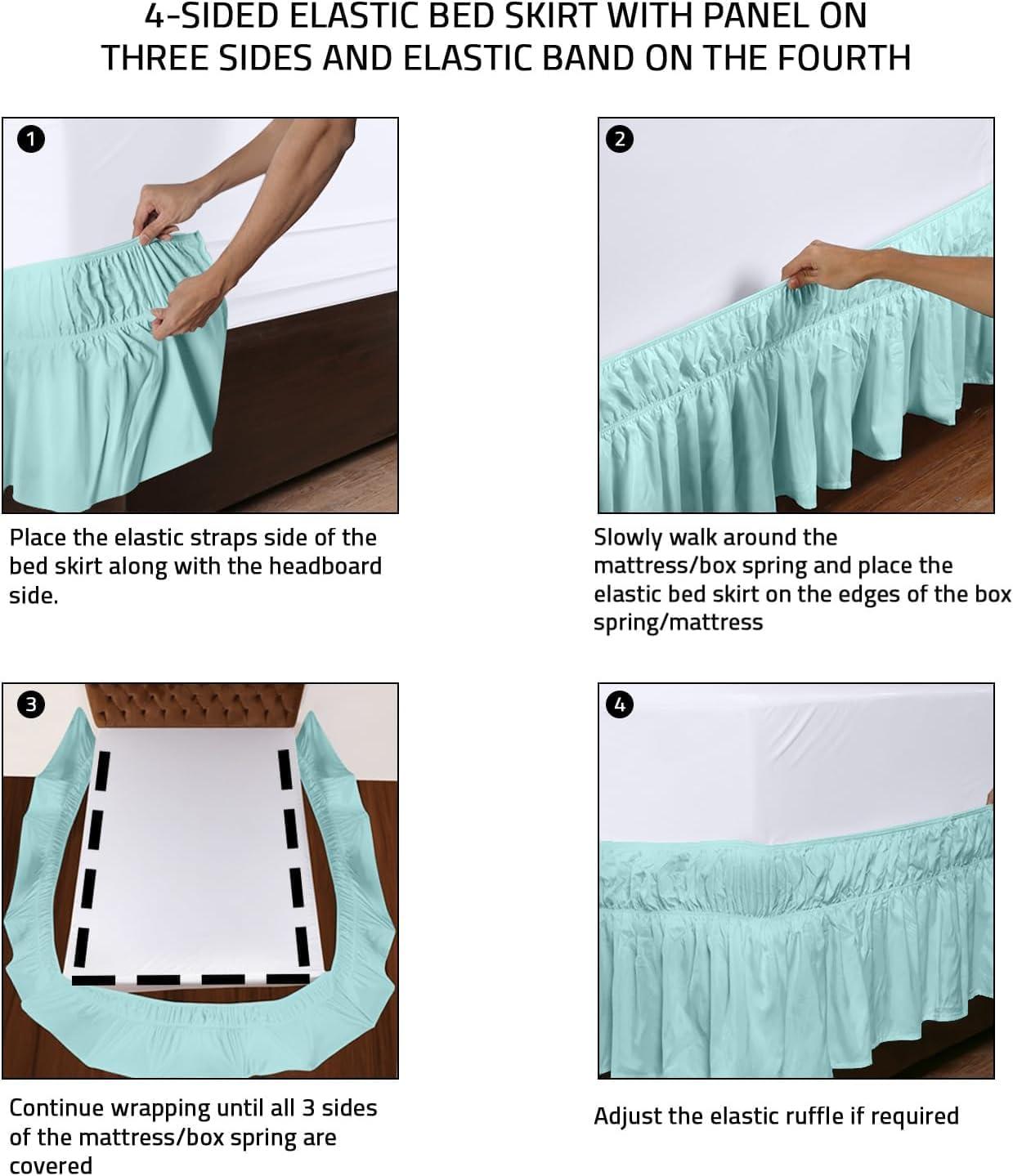 4-SIDED ELASTIC BED SKIRT WITH PANEL ON THREE SIDES AND ELASTIC BAND ON THE FOURTH

1

Place the elastic straps side of the bed skirt along with the headboard side.

2

Slowly walk around the mattress/box spring and place the elastic bed skirt on the edges of the box spring/mattress

3

Continue wrapping until all 3 sides of the mattress/box spring are covered

4

Adjust the elastic ruffle if required