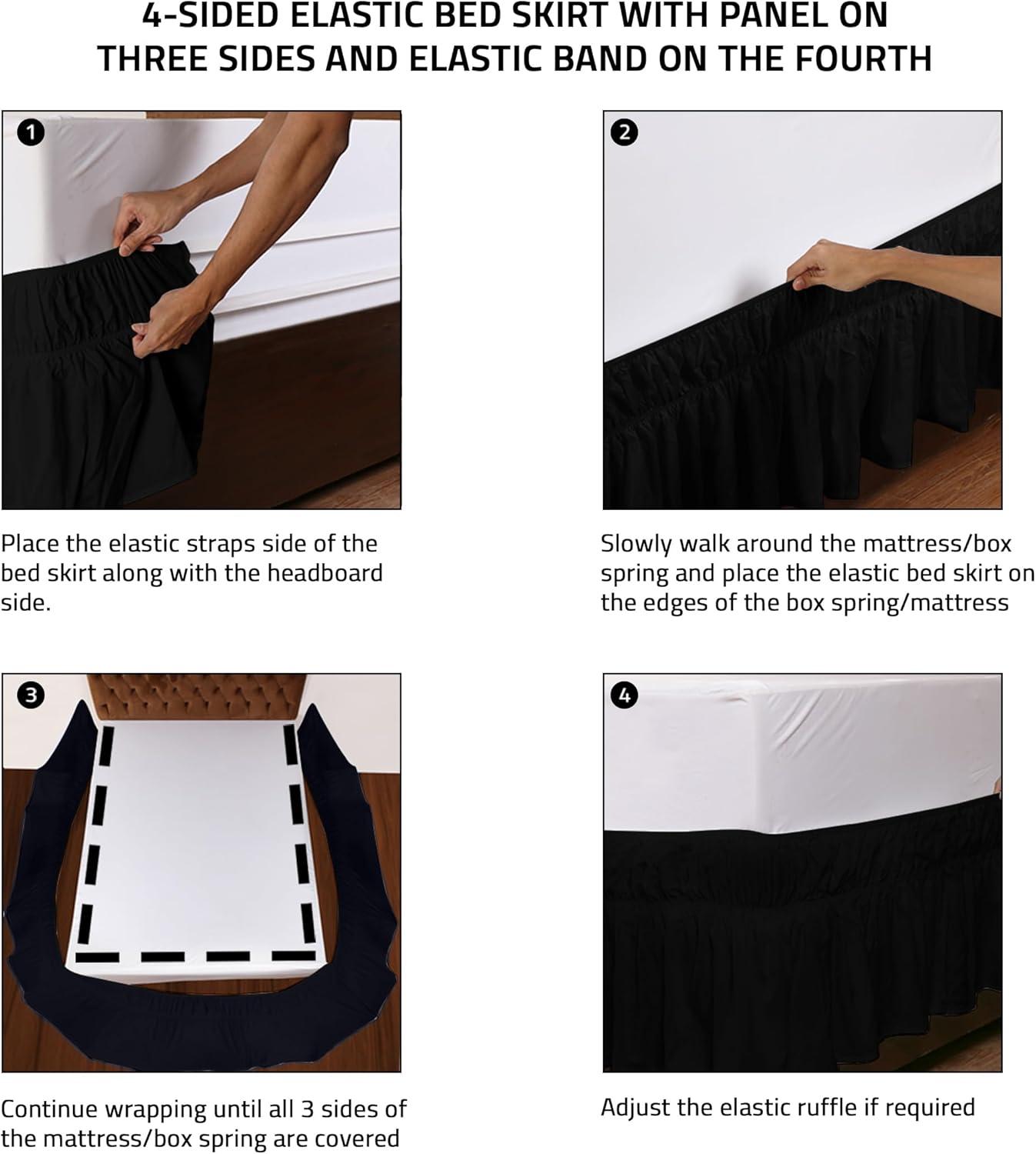 4-SIDED ELASTIC BED SKIRT WITH PANEL ON THREE SIDES AND ELASTIC BAND ON THE FOURTH

1

Place the elastic straps side of the bed skirt along with the headboard side.

2

Slowly walk around the mattress/box spring and place the elastic bed skirt on the edges of the box spring/mattress

3

Continue wrapping until all 3 sides of the mattress/box spring are covered

4

Adjust the elastic ruffle if required