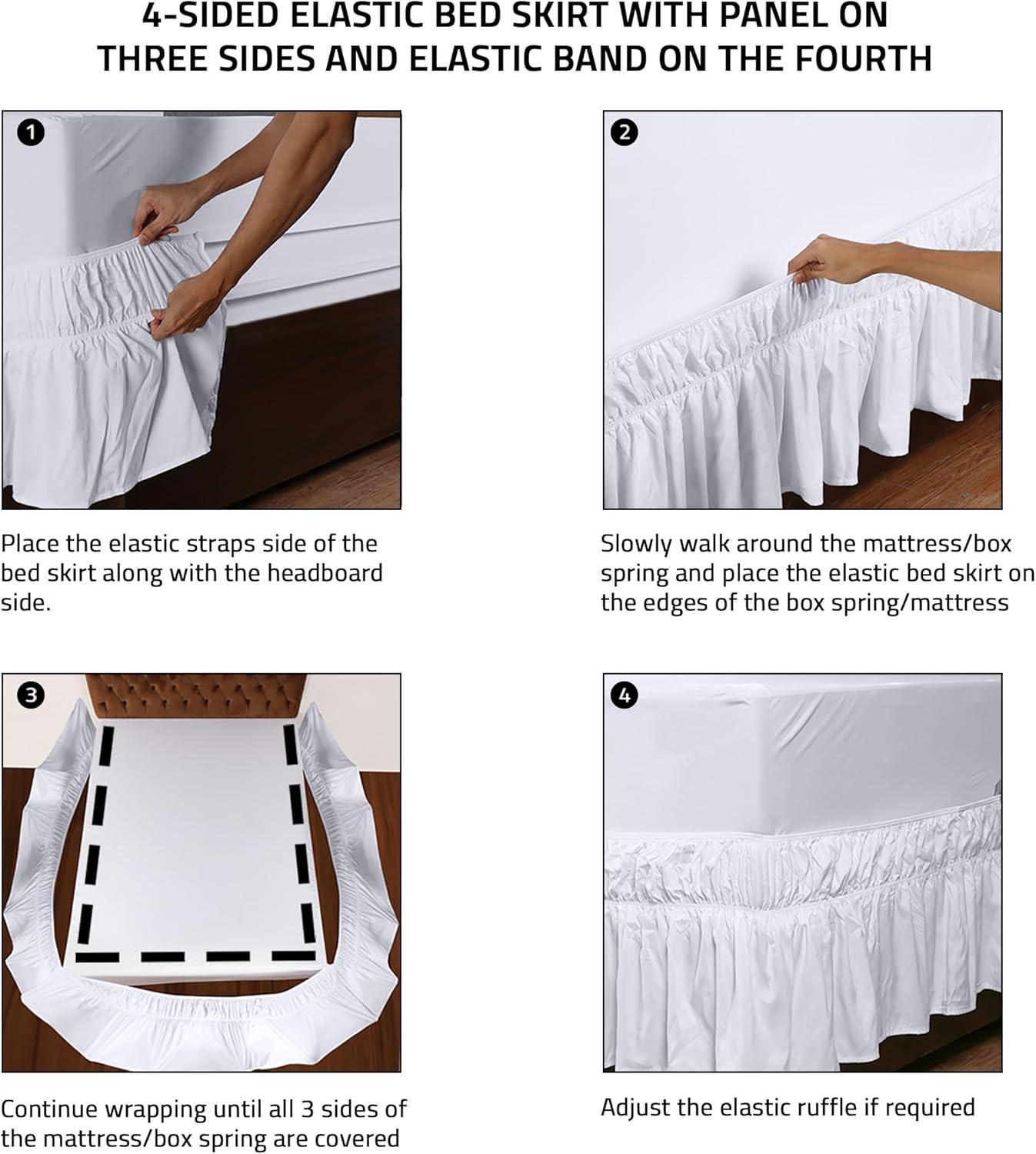 4-SIDED ELASTIC BED SKIRT WITH PANEL ON THREE SIDES AND ELASTIC BAND ON THE FOURTH

1

Place the elastic straps side of the bed skirt along with the headboard side.

2

Slowly walk around the mattress/box spring and place the elastic bed skirt on the edges of the box spring/mattress

3

Continue wrapping until all 3 sides of the mattress/box spring are covered

4

Adjust the elastic ruffle if required