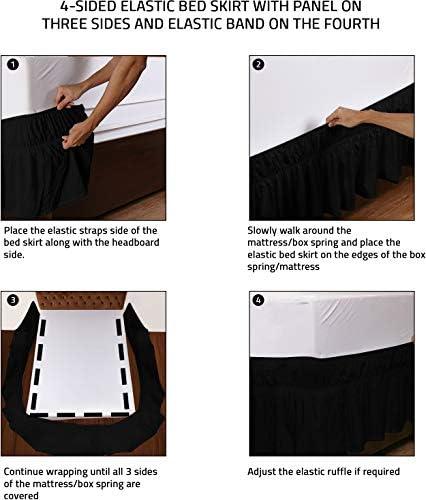 4-SIDED ELASTIC BED SKIRT WITH PANEL ON THREE SIDES AND ELASTIC BAND ON THE FOURTH

1

Place the elastic straps side of the bed skirt along with the headboard side.

2

Slowly walk around the mattress/box spring and place the elastic bed skirt on the edges of the box spring/mattress

3

Continue wrapping until all 3 sides of the mattress/box spring are covered

4

Adjust the elastic ruffle if required