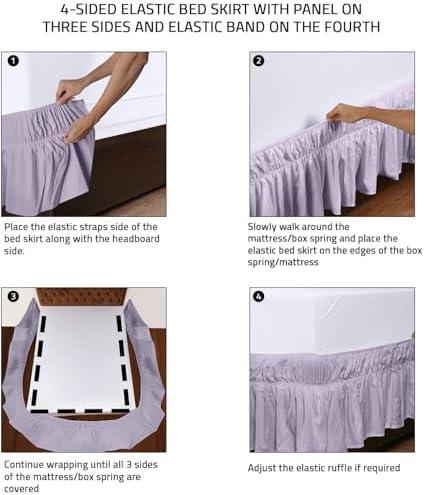 4-SIDED ELASTIC BED SKIRT WITH PANEL ON THREE SIDES AND ELASTIC BAND ON THE FOURTH

1

Place the elastic straps side of the bed skirt along with the headboard side.

2

Slowly walk around the mattress/box spring and place the elastic bed skirt on the edges of the box spring/mattress

3

Continue wrapping until all 3 sides of the mattress/box spring are covered

4

Adjust the elastic ruffle if required