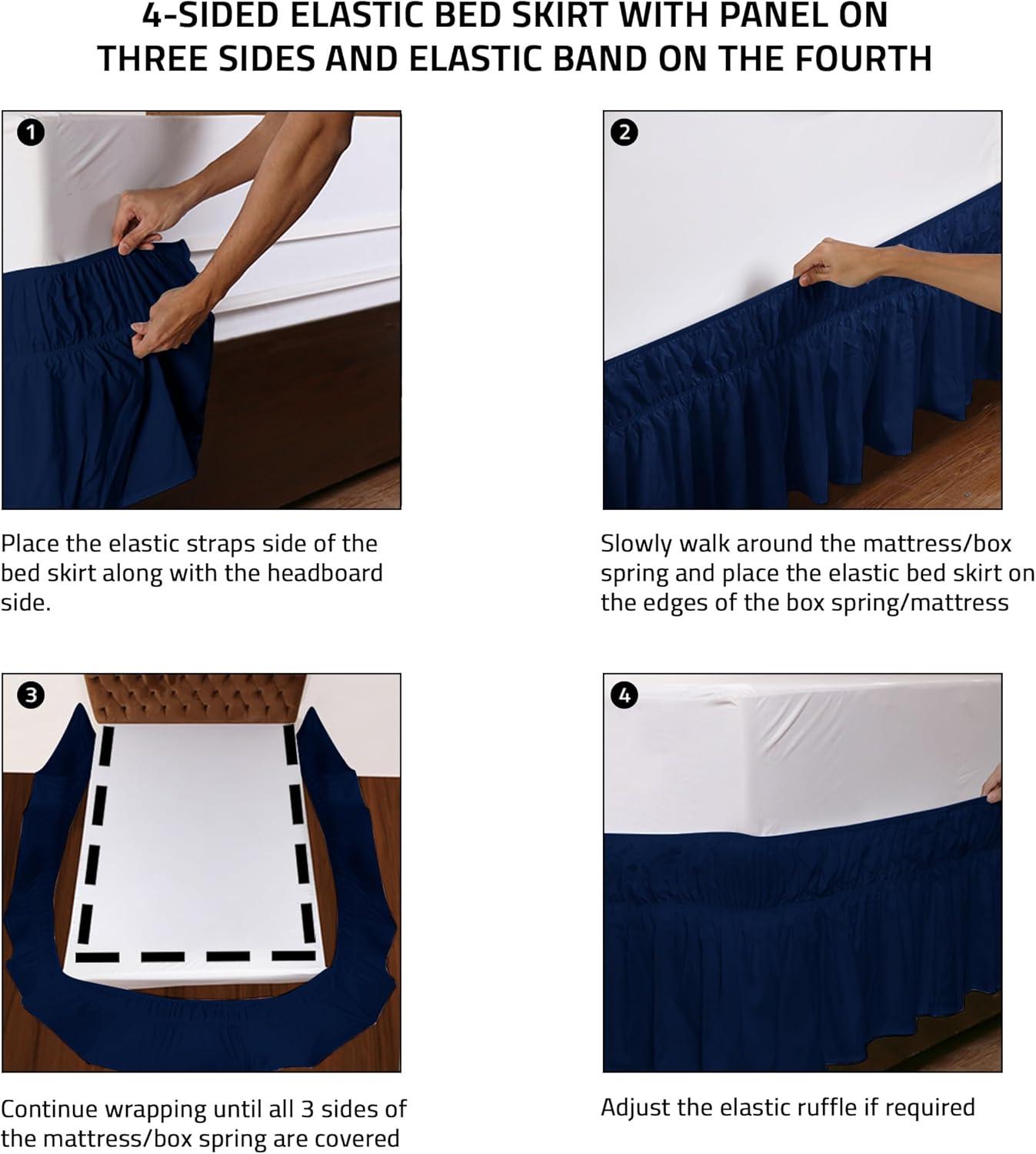 4-SIDED ELASTIC BED SKIRT WITH PANEL ON THREE SIDES AND ELASTIC BAND ON THE FOURTH

1

Place the elastic straps side of the bed skirt along with the headboard side.

2

Slowly walk around the mattress/box spring and place the elastic bed skirt on the edges of the box spring/mattress

3

Continue wrapping until all 3 sides of the mattress/box spring are covered

4

Adjust the elastic ruffle if required