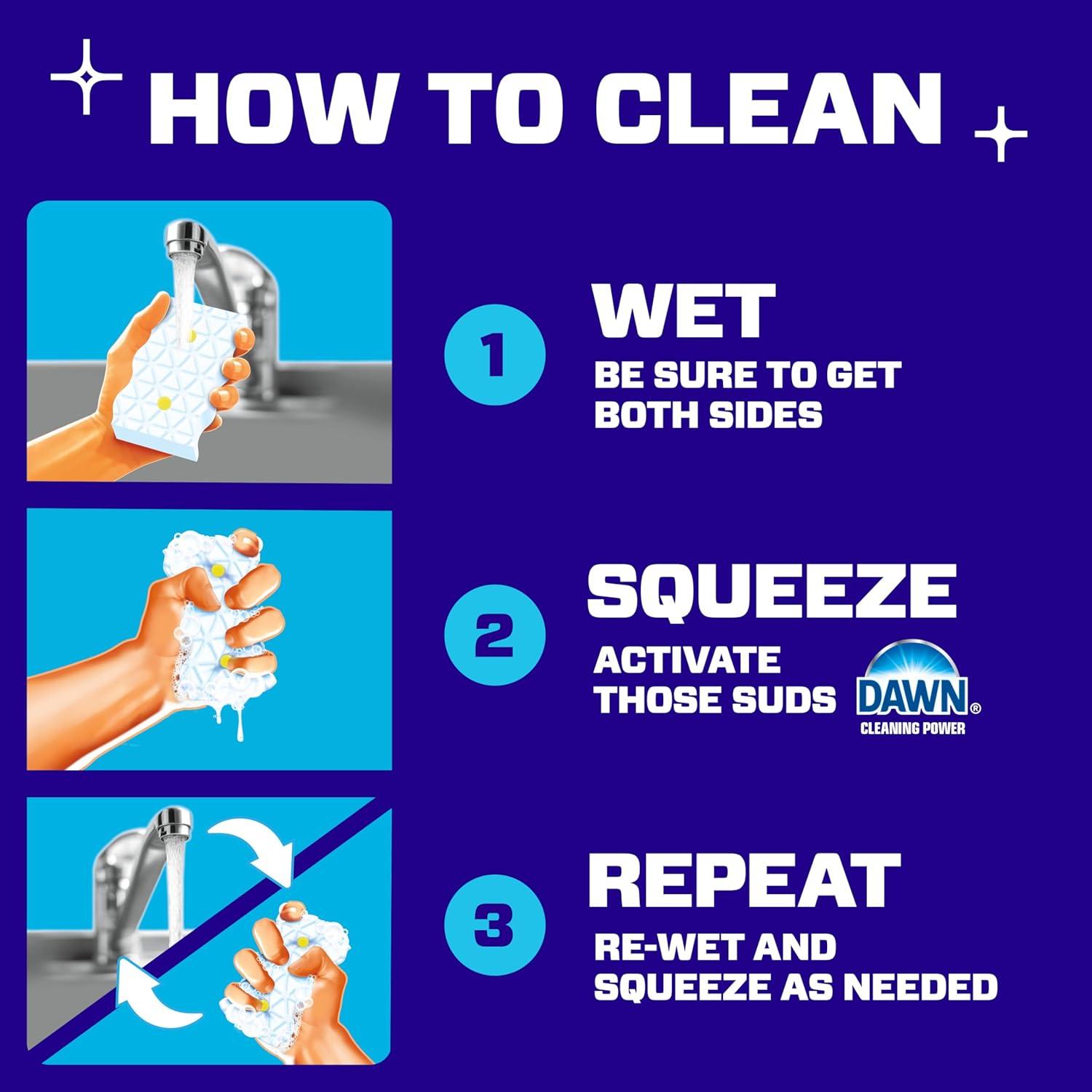 HOW TO CLEAN

1 WET
BE SURE TO GET BOTH SIDES

2 SQUEEZE
ACTIVATE THOSE SUDS
DAWN®
CLEANING POWER

3 REPEAT
RE-WET AND SQUEEZE AS NEEDED