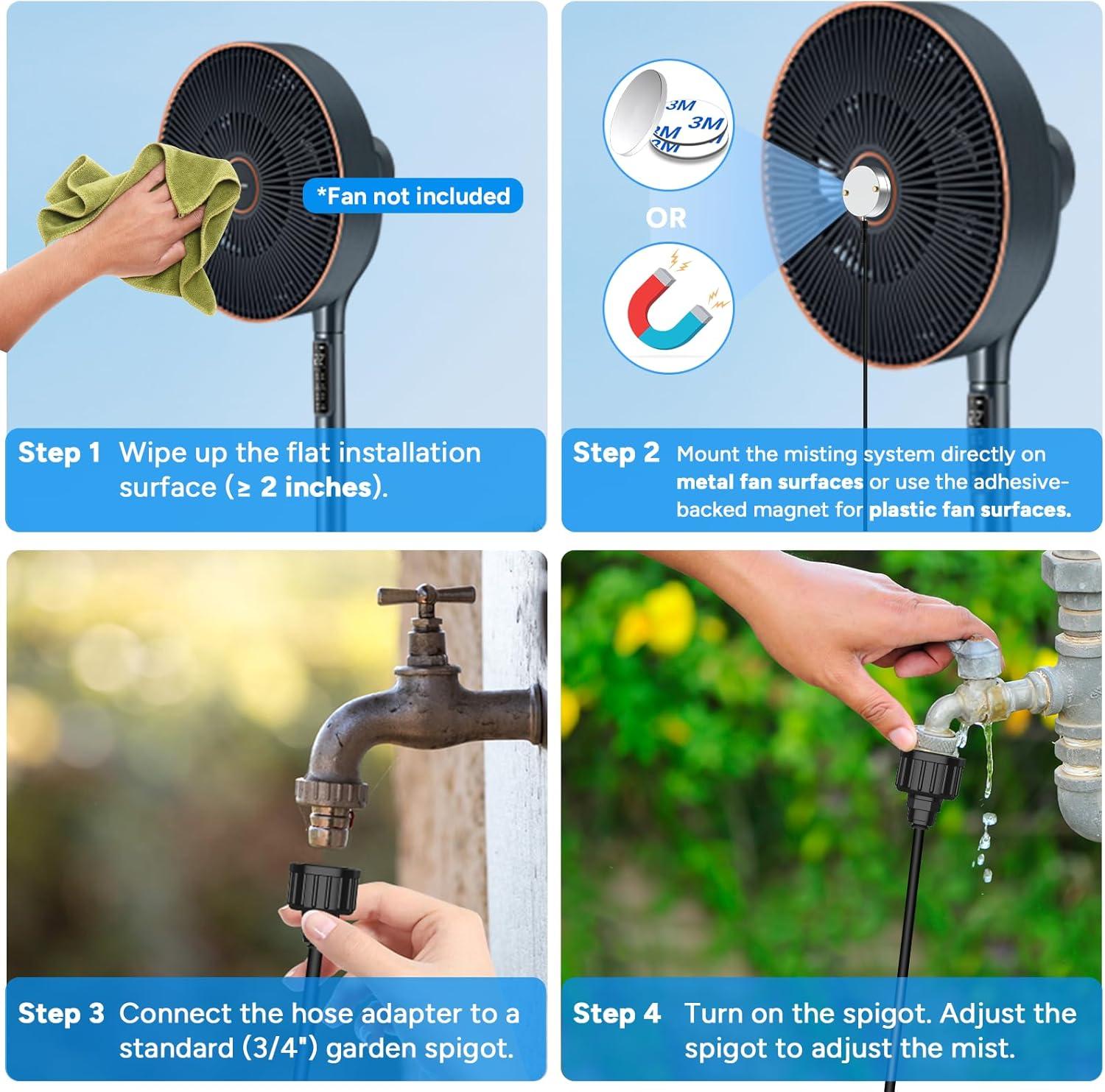 *Fan not included

Step 1 Wipe up the flat installation surface (≥ 2 inches).

3M 3M 3M 3M

OR

Step 2 Mount the misting system directly on metal fan surfaces or use the adhesive-backed magnet for plastic fan surfaces.

Step 3 Connect the hose adapter to a standard (3/4") garden spigot.

Step 4 Turn on the spigot. Adjust the spigot to adjust the mist.