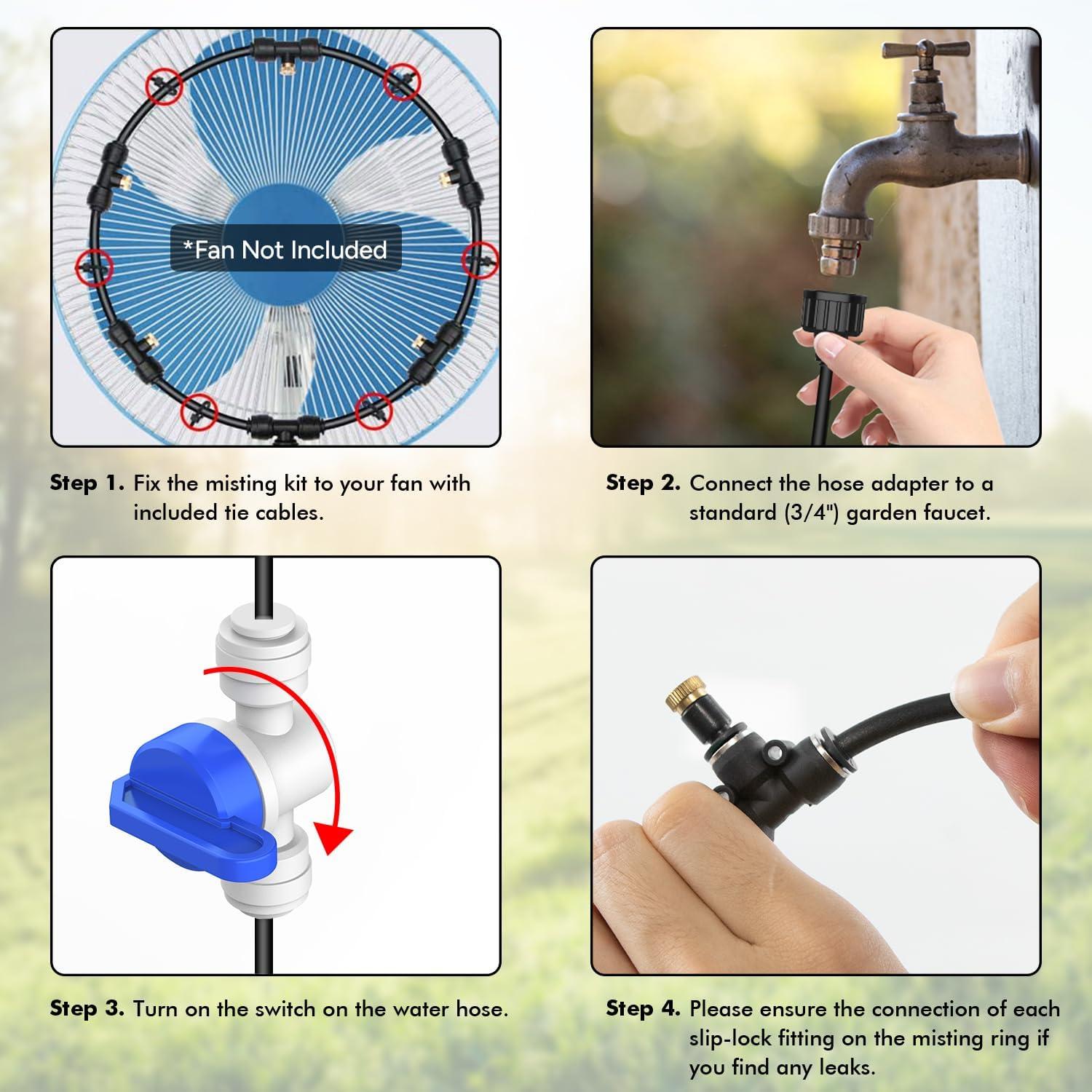 *Fan Not Included

Step 1. Fix the misting kit to your fan with included tie cables.

Step 2. Connect the hose adapter to a standard (3/4") garden faucet.

Step 3. Turn on the switch on the water hose.

Step 4. Please ensure the connection of each slip-lock fitting on the misting ring if you find any leaks.