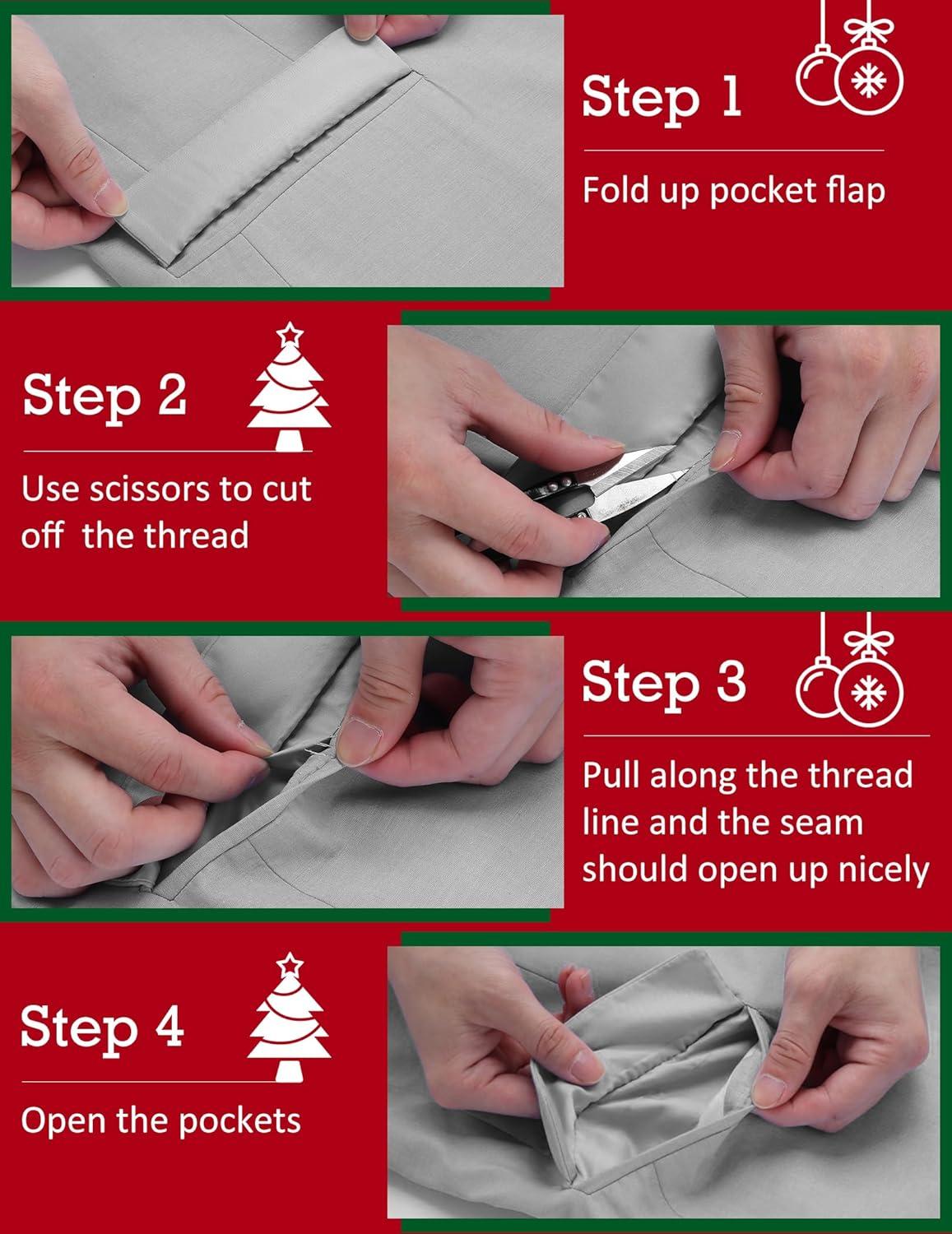 Step 1

Fold up pocket flap

Step 2

Use scissors to cut off the thread

Step 3

Pull along the thread line and the seam should open up nicely

Step 4

Open the pockets