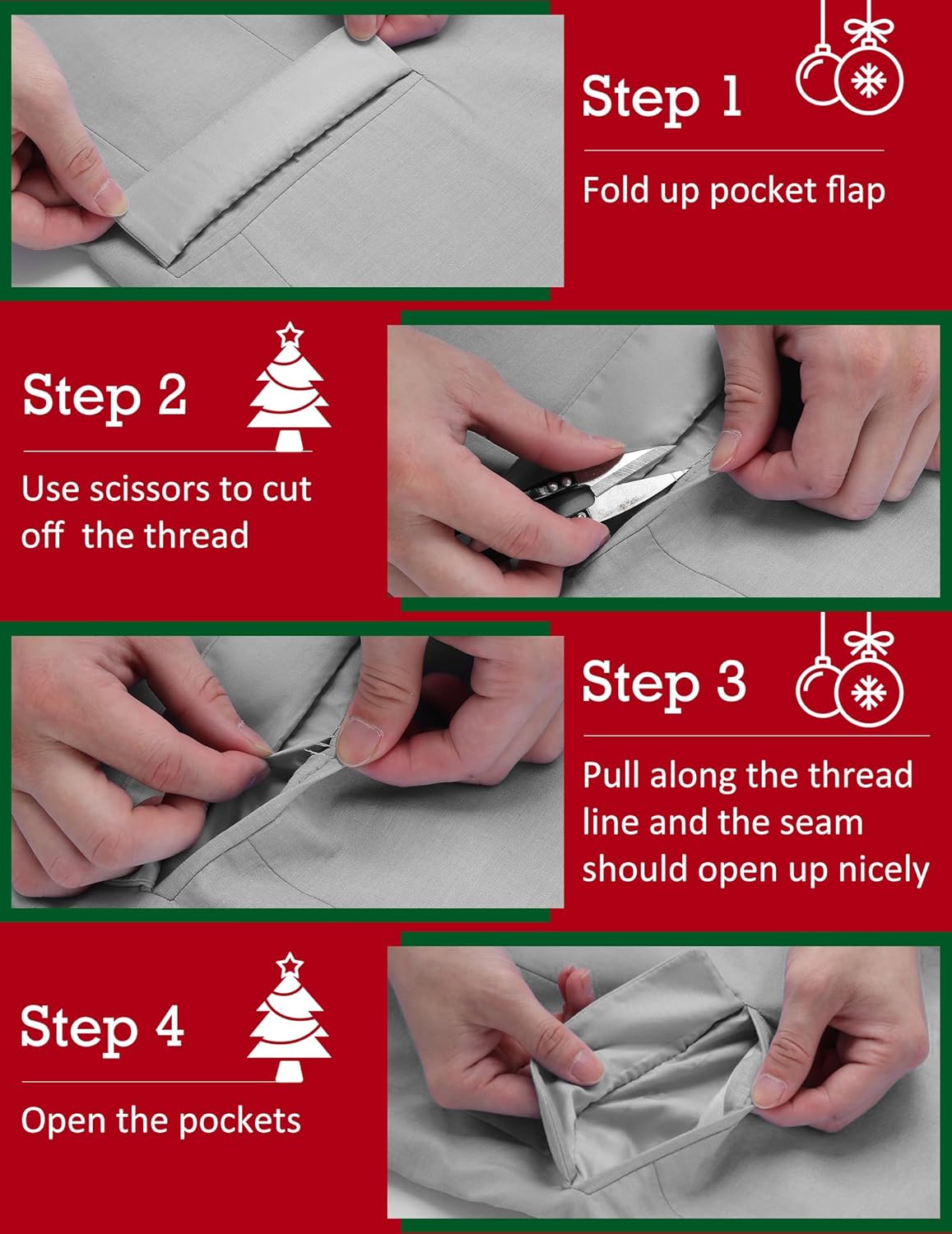 Step 1

Fold up pocket flap

Step 2

Use scissors to cut off  the thread

Step 3

Pull along the thread line and the seam should open up nicely

Step 4

Open the pockets