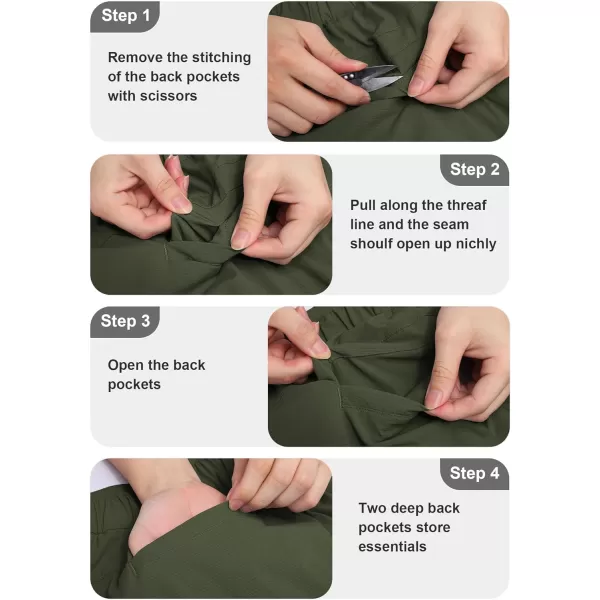 Step 1

Remove the stitching of the back pockets with scissors

Step 2

Pull along the threaf line and the seam shoulf open up nichly

Step 3

Open the back pockets

Step 4

Two deep back pockets store essentials