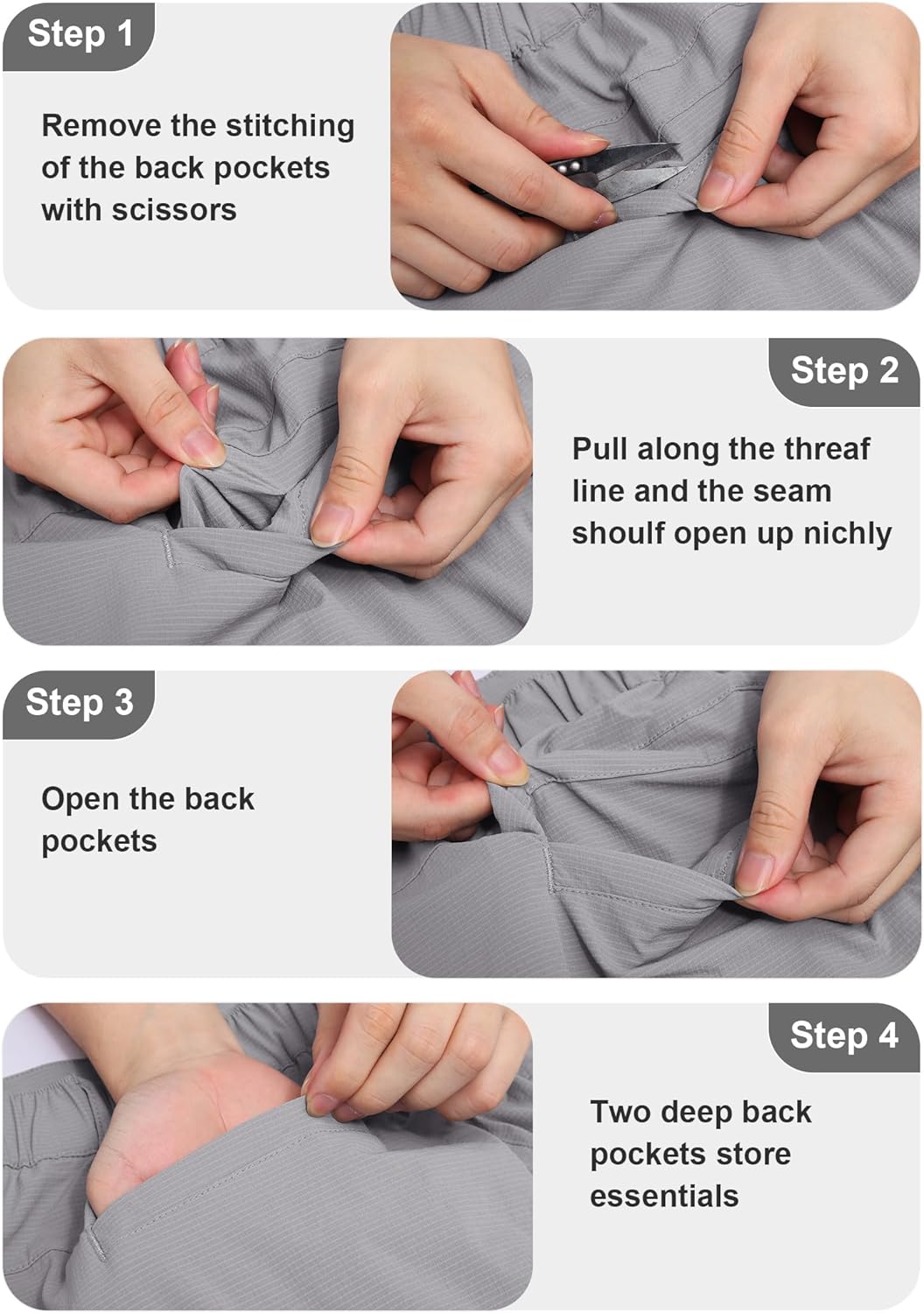 Step 1

Remove the stitching of the back pockets with scissors

Step 2

Pull along the threaf line and the seam shoulf open up nichly

Step 3

Open the back pockets

Step 4

Two deep back pockets store essentials