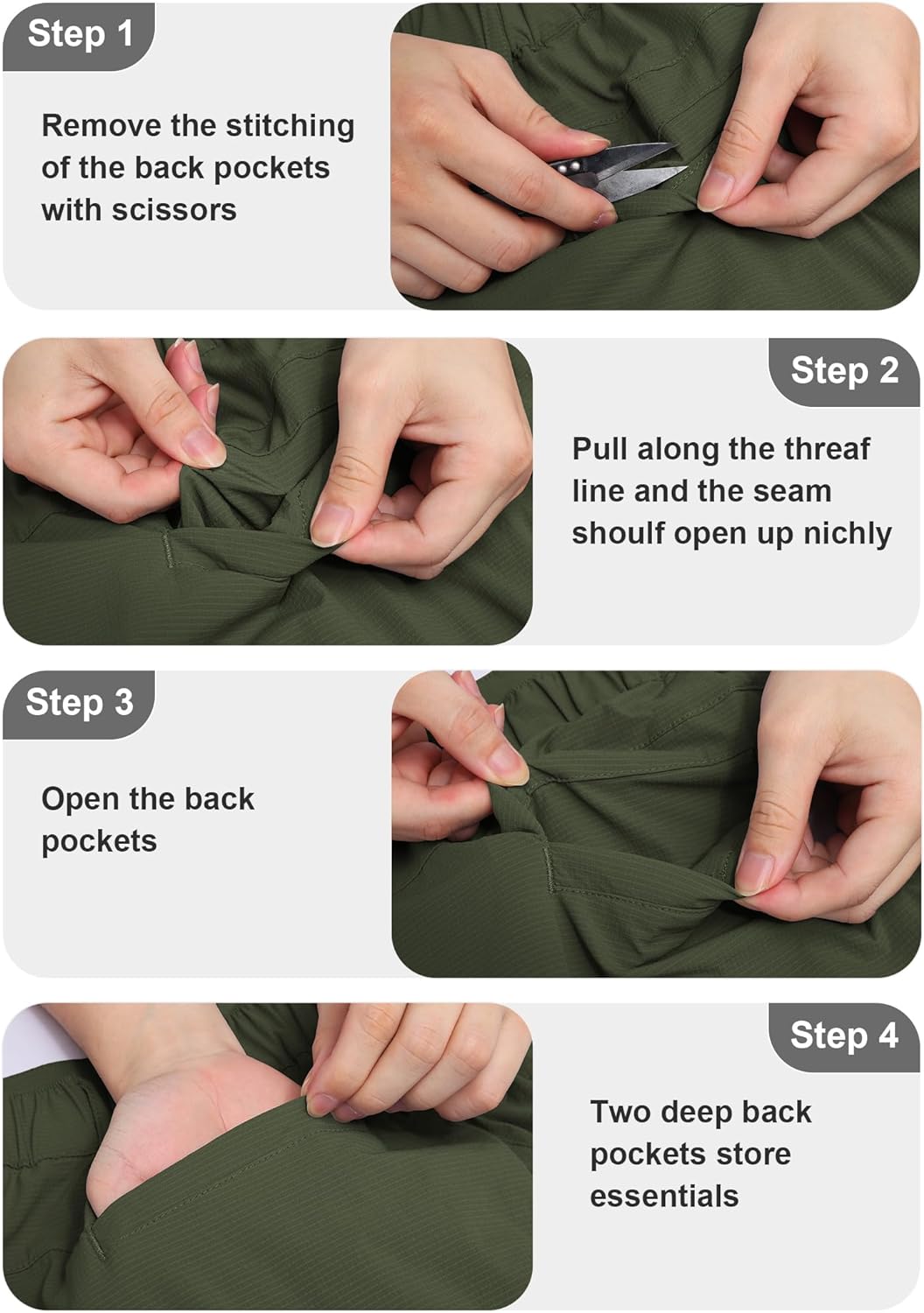 Step 1

Remove the stitching of the back pockets with scissors

Step 2

Pull along the threaf line and the seam shoulf open up nichly

Step 3

Open the back pockets

Step 4

Two deep back pockets store essentials