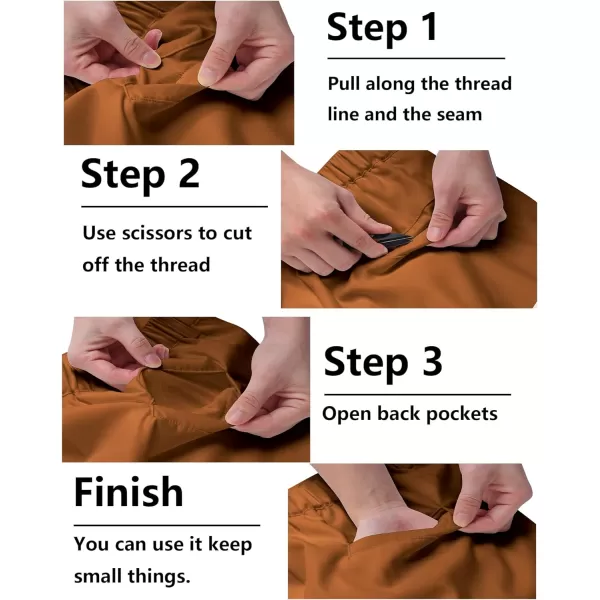 Step 1

Pull along the thread line and the seam

Step 2

Use scissors to cut off the thread

Step 3

Open back pockets

Finish

You can use it keep small things.