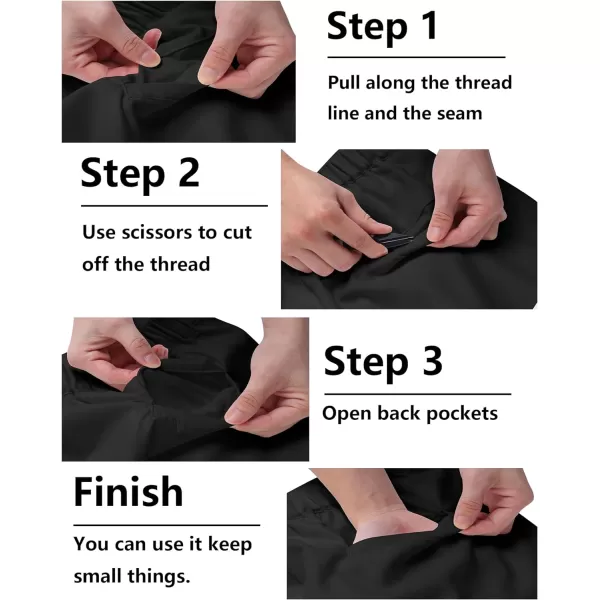 Step 1

Pull along the thread line and the seam

Step 2

Use scissors to cut off the thread

Step 3

Open back pockets

Finish

You can use it keep small things.