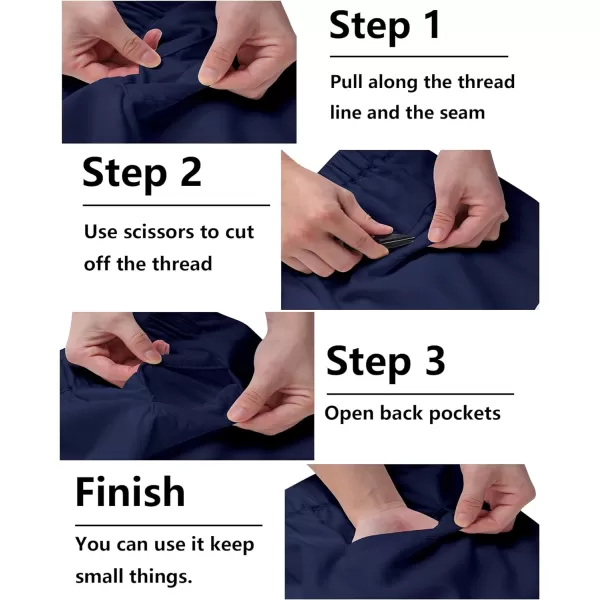 Step 1

Pull along the thread line and the seam

Step 2

Use scissors to cut off the thread

Step 3

Open back pockets

Finish

You can use it keep small things.