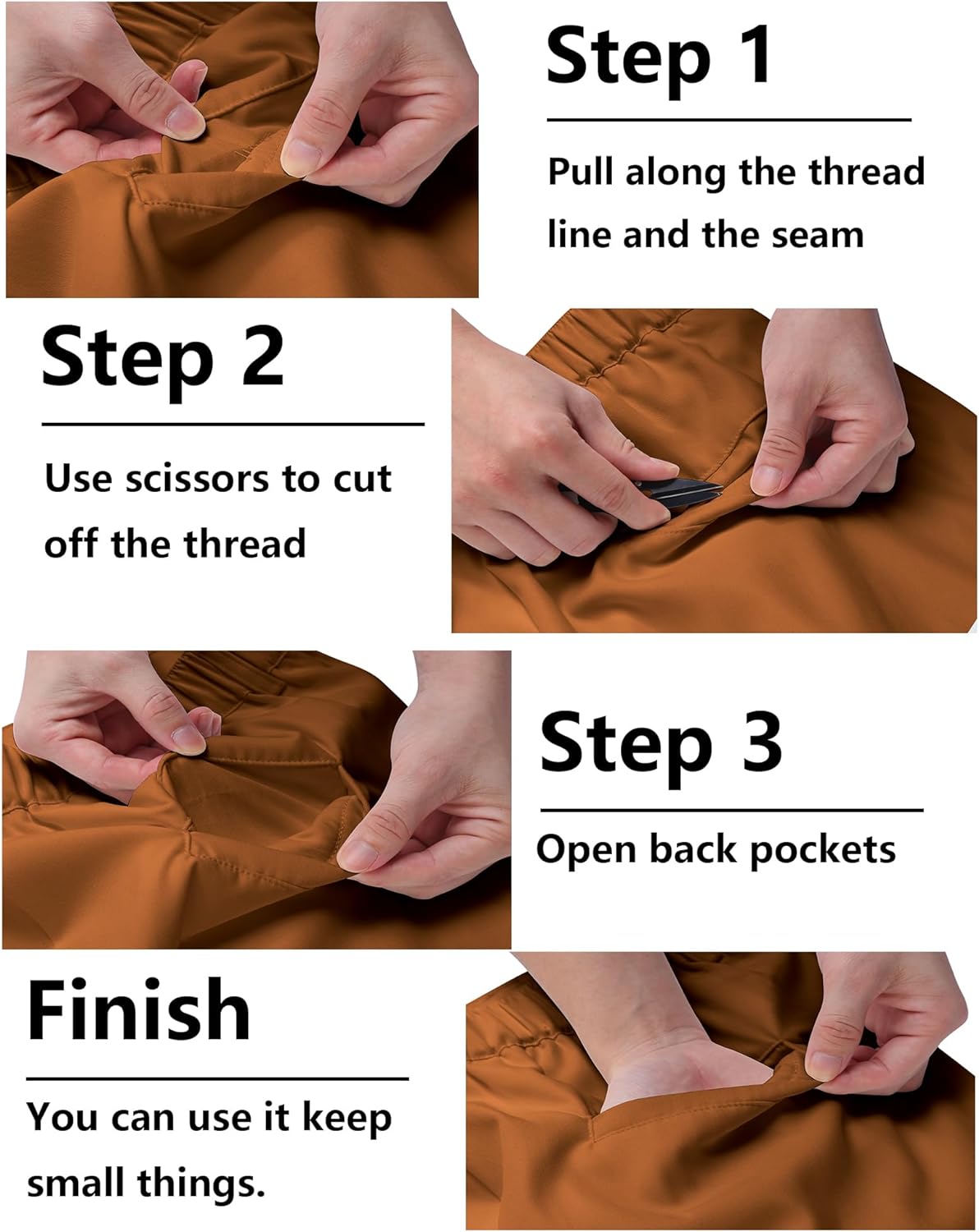 Step 1

Pull along the thread line and the seam

Step 2

Use scissors to cut off the thread

Step 3

Open back pockets

Finish

You can use it keep small things.