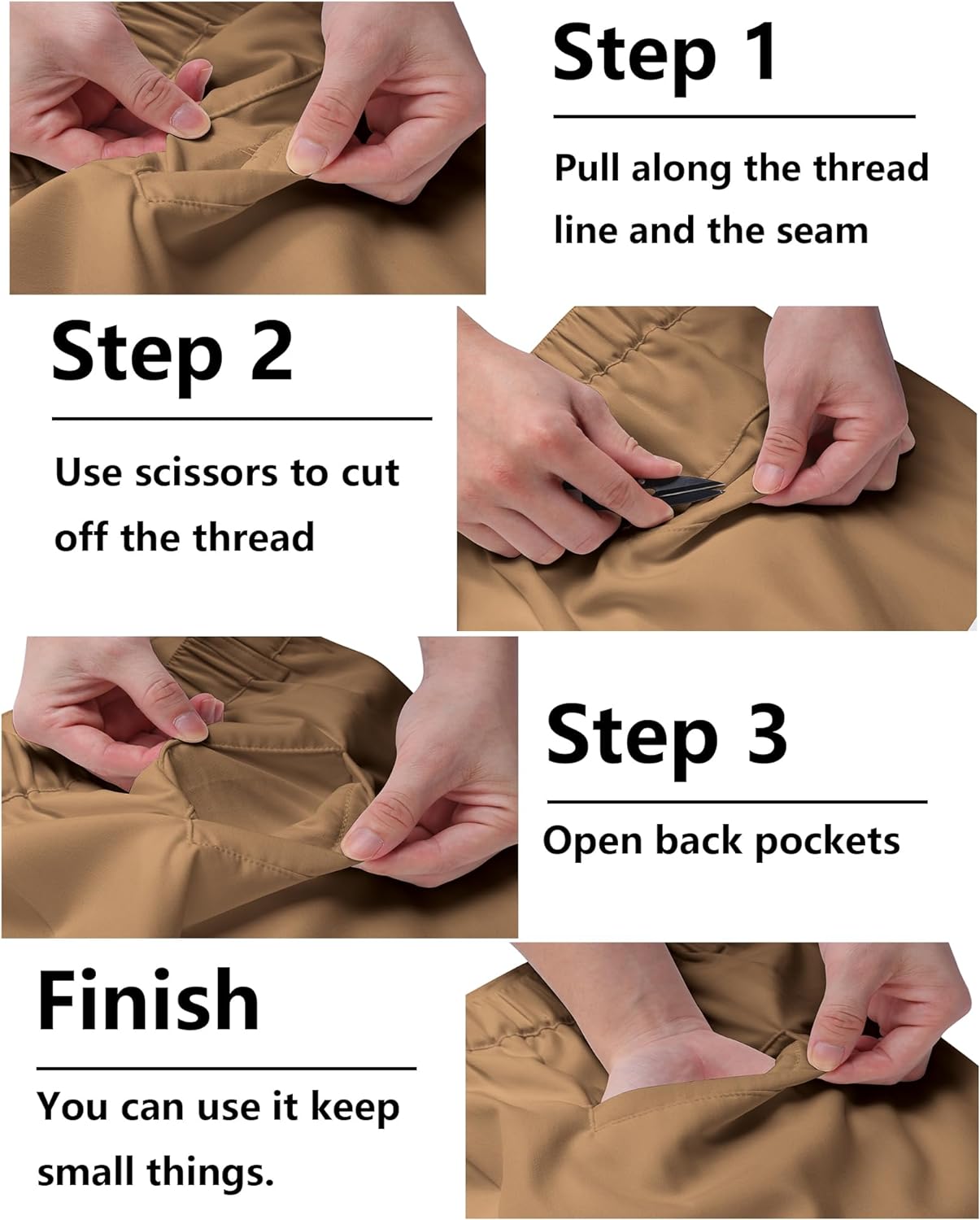 Step 1

Pull along the thread line and the seam

Step 2

Use scissors to cut off the thread

Step 3

Open back pockets

Finish

You can use it keep small things.