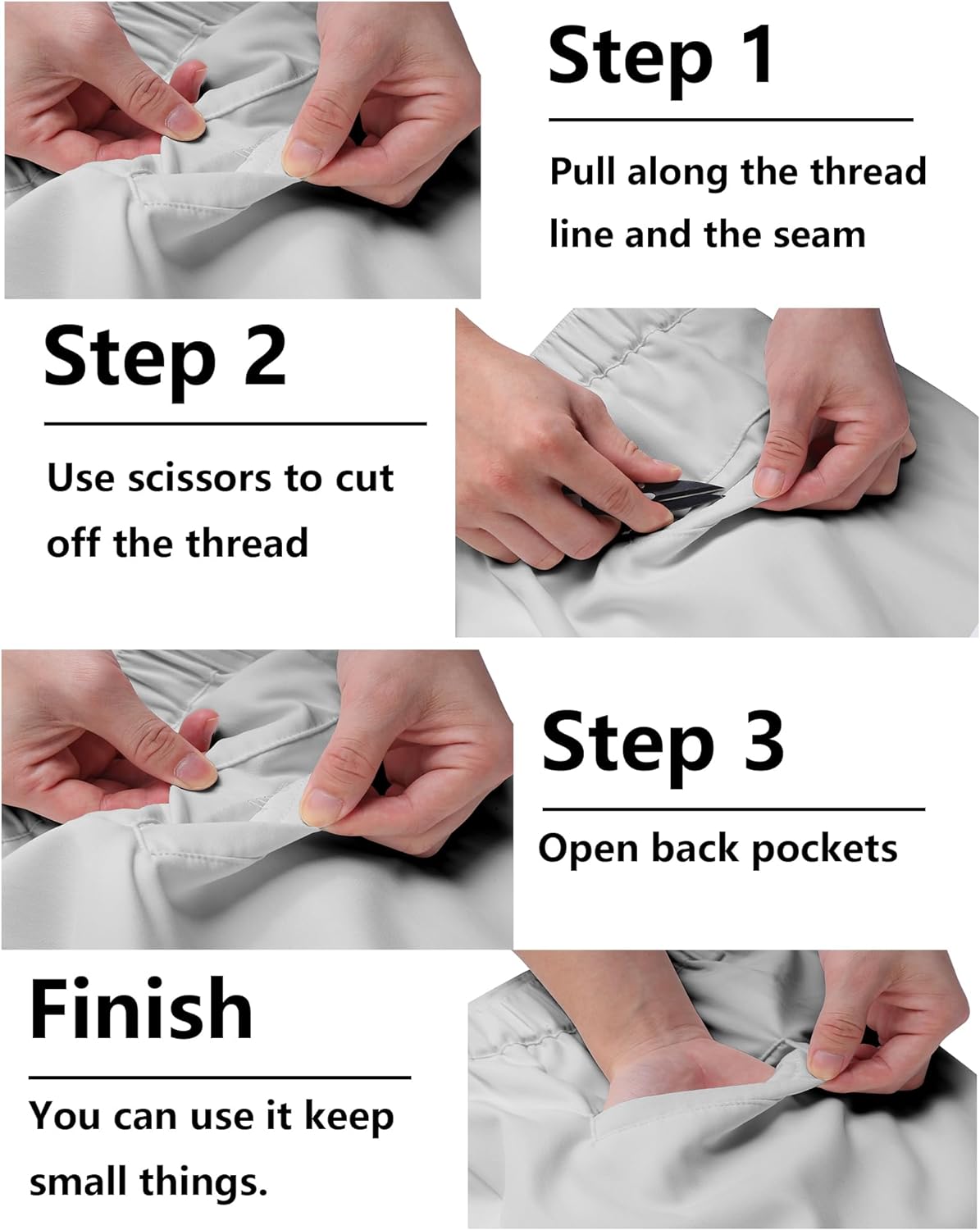 Step 1

Pull along the thread line and the seam

Step 2

Use scissors to cut off the thread

Step 3

Open back pockets

Finish

You can use it keep small things.