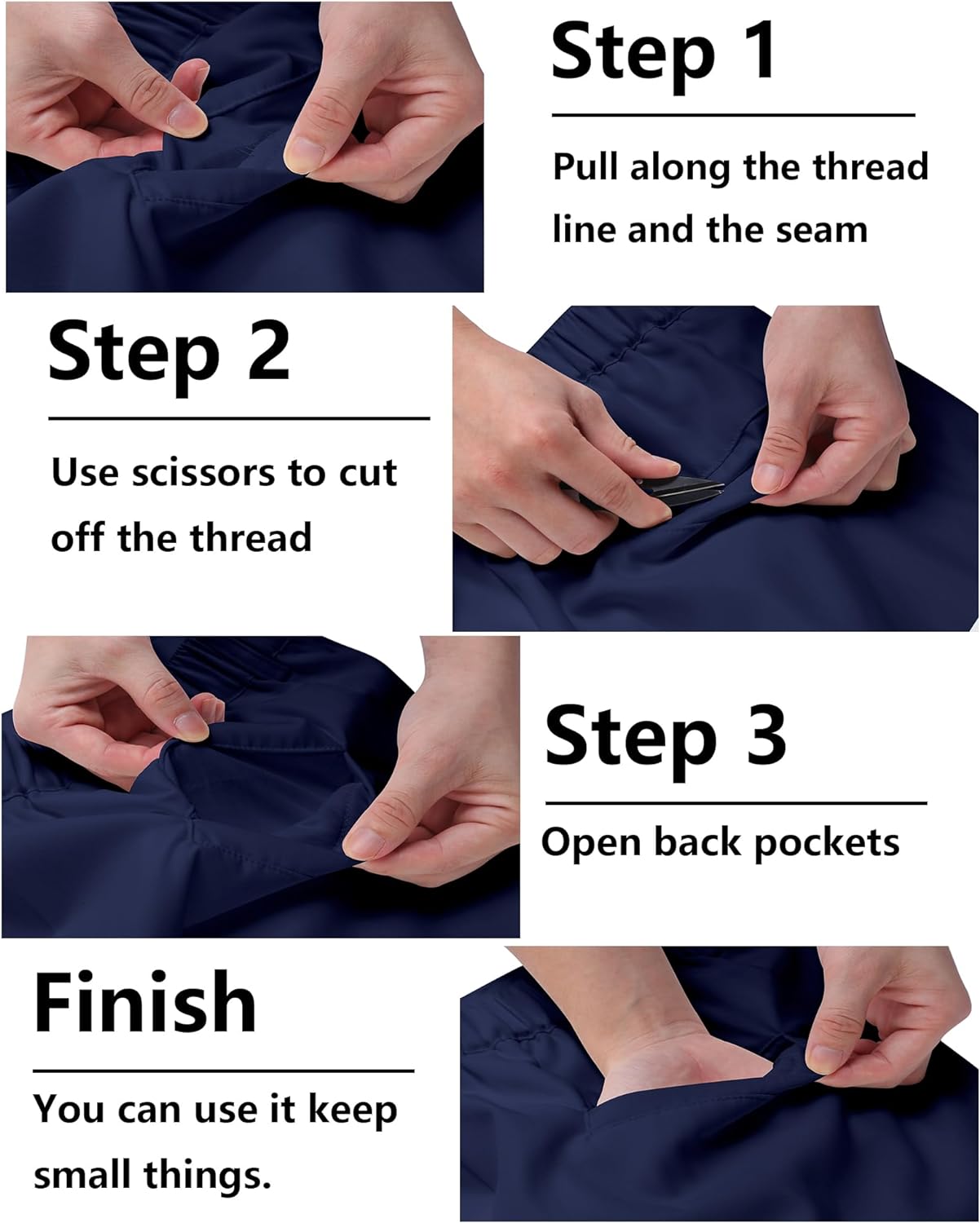 Step 1

Pull along the thread line and the seam

Step 2

Use scissors to cut off the thread

Step 3

Open back pockets

Finish

You can use it keep small things.