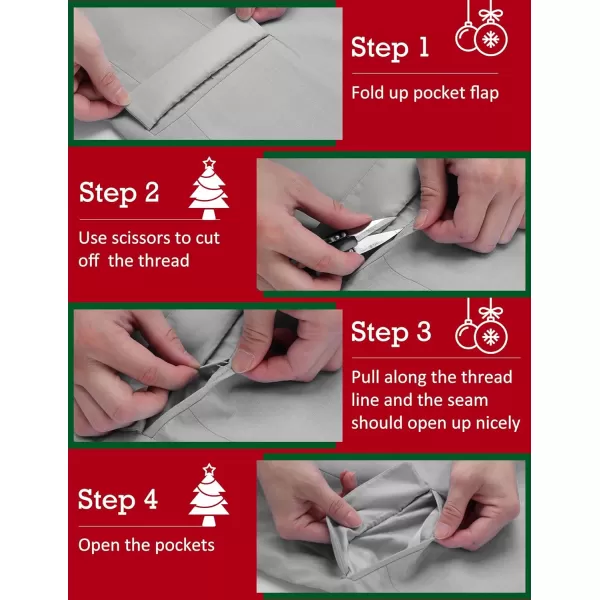 Step 1

Fold up pocket flap

Step 2

Use scissors to cut off the thread

Step 3

Pull along the thread line and the seam should open up nicely

Step 4

Open the pockets