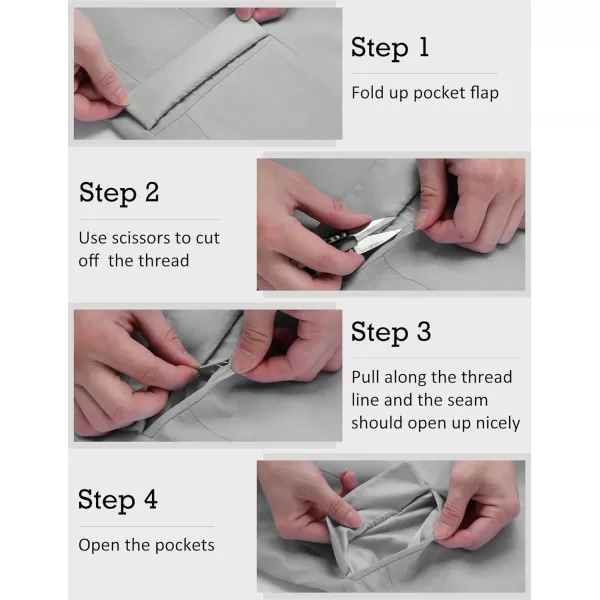 Step 1

Fold up pocket flap

Step 2

Use scissors to cut off the thread

Step 3

Pull along the thread line and the seam should open up nicely

Step 4

Open the pockets